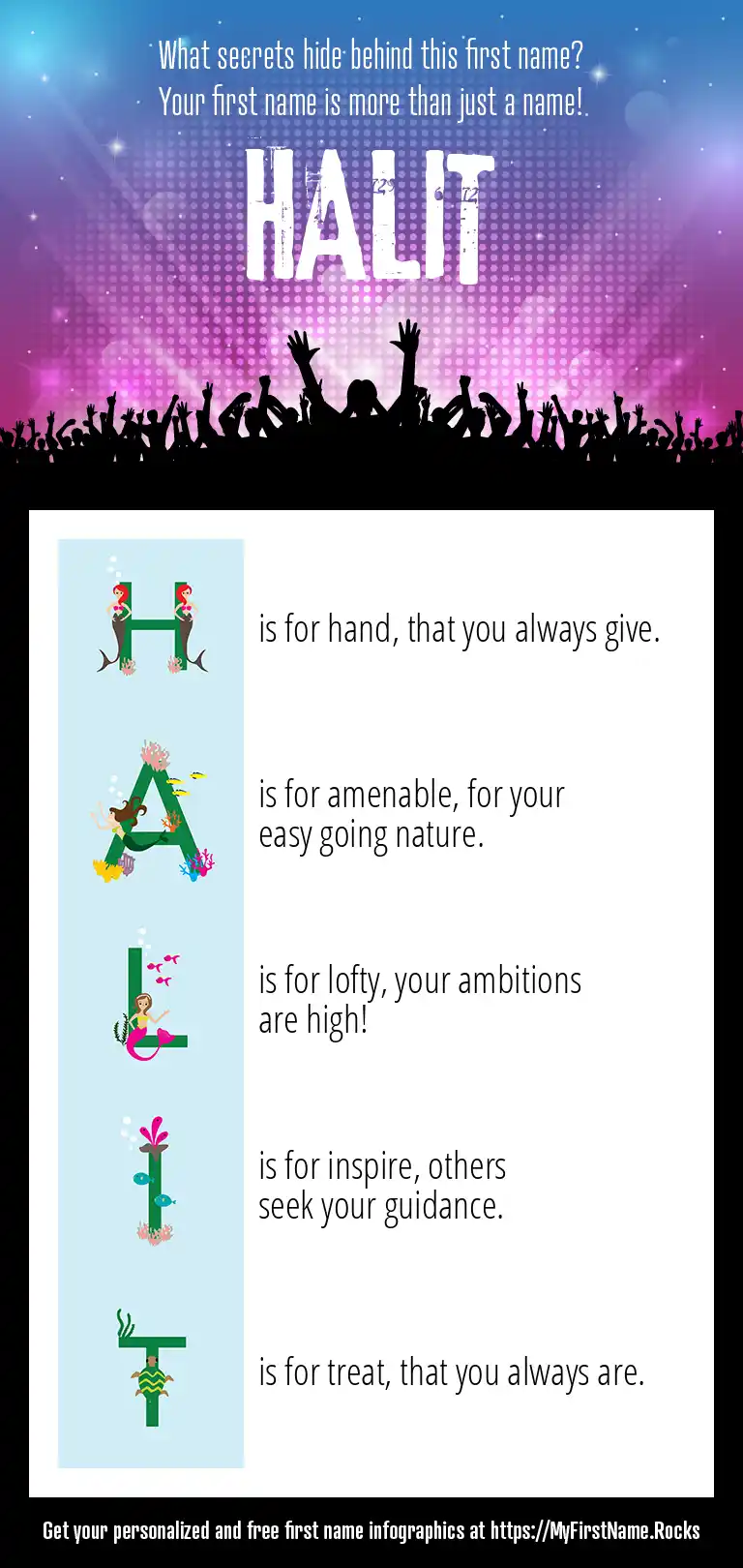 What secrets hide behind this first name?
Your first name is more than just a name!

HALIT

H is for hand, that you always give.

A is for amenable, for your easy going nature.

L is for lofty, your ambitions are high!

I is for inspire, others seek your guidance.

T is for treat, that you always are.

Get your personalized and free first name infographics at https://MyFirstName.Rocks