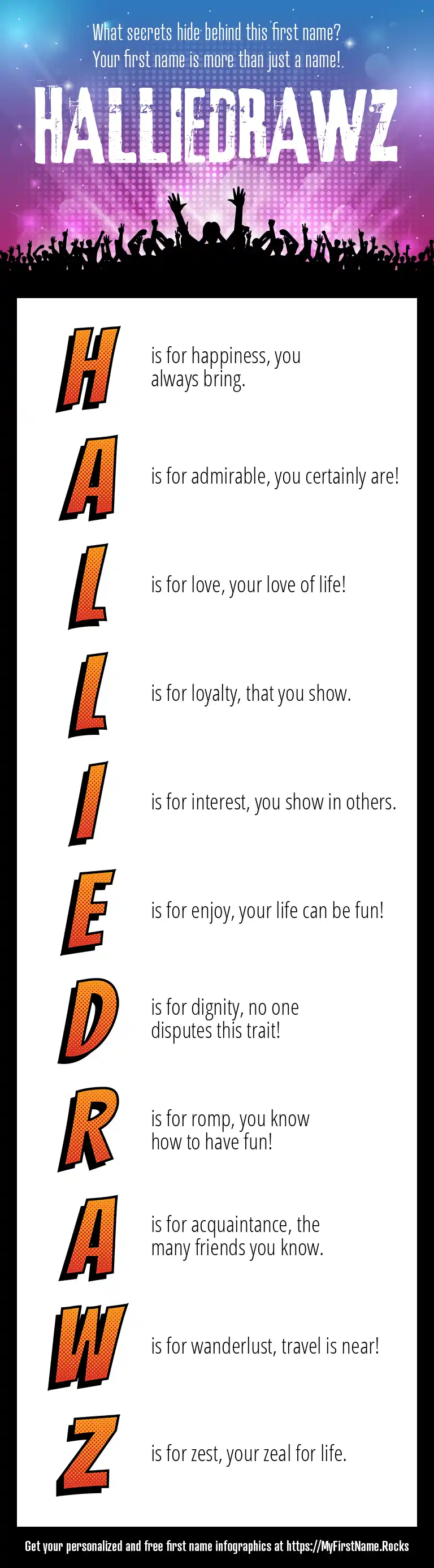 What secrets hide behind this first name?
Your first name is more than just a name!

HALLIEDRAWZ

H is for happiness, you always bring.

A is for admirable, you certainly are!

L is for love, your love of life!

L is for loyalty, that you show.

I is for interest, you show in others.

E is for enjoy, your life can be fun!

D is for dignity, no one disputes this trait!

R is for romp, you know how to have fun!

A is for acquaintance, the many friends you know.

W is for wanderlust, travel is near!

Z is for zest, your zeal for life.

Get your personalized and free first name infographics at https://MyFirstName.Rocks