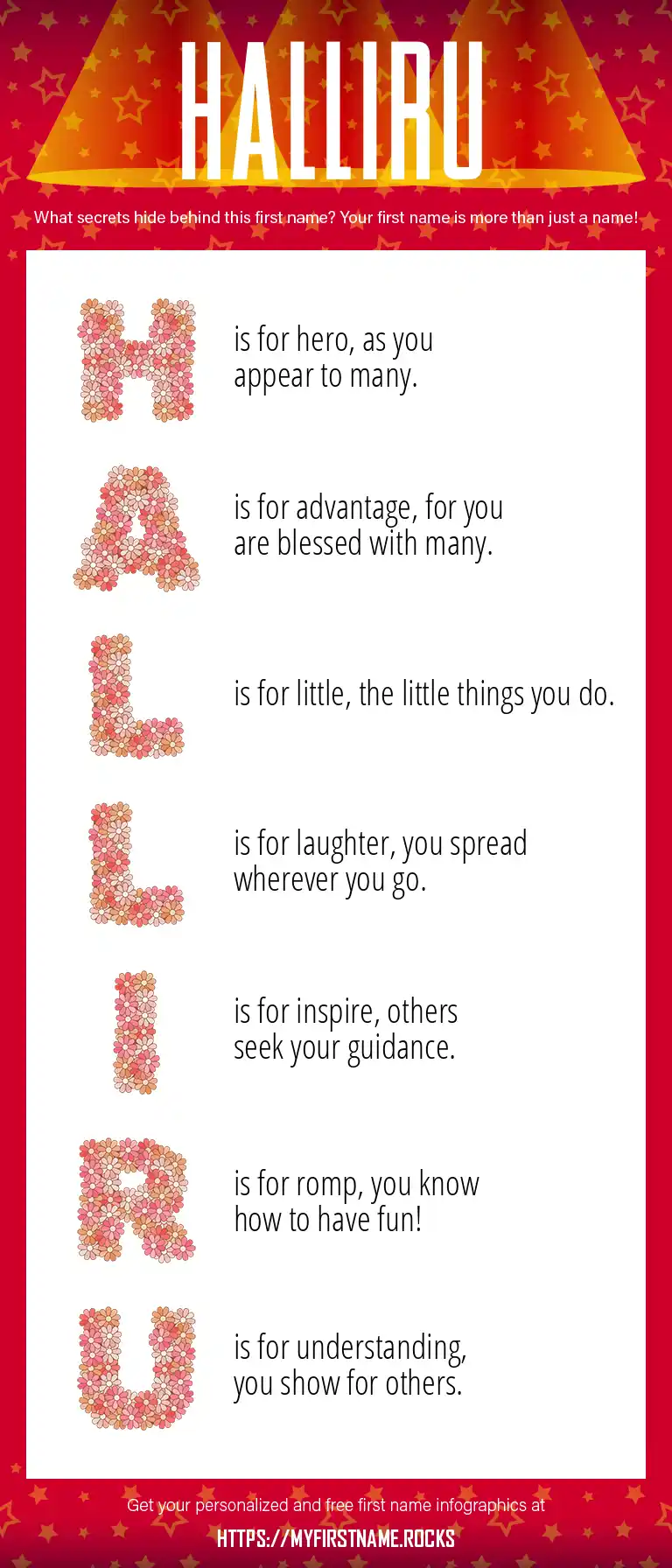 HALLIRU

What secrets hide behind this first name? Your first name is more than just a name!

H is for hero, as you appear to many.

A is for advantage, for you are blessed with many.

L is for little, the little things you do.

L is for laughter, you spread wherever you go.

I is for inspire, others seek your guidance.

R is for romp, you know how to have fun!

U is for understanding, you show for others.

Get your personalized and free first name infographics at

HTTPS://MYFIRSTNAME.ROCKS