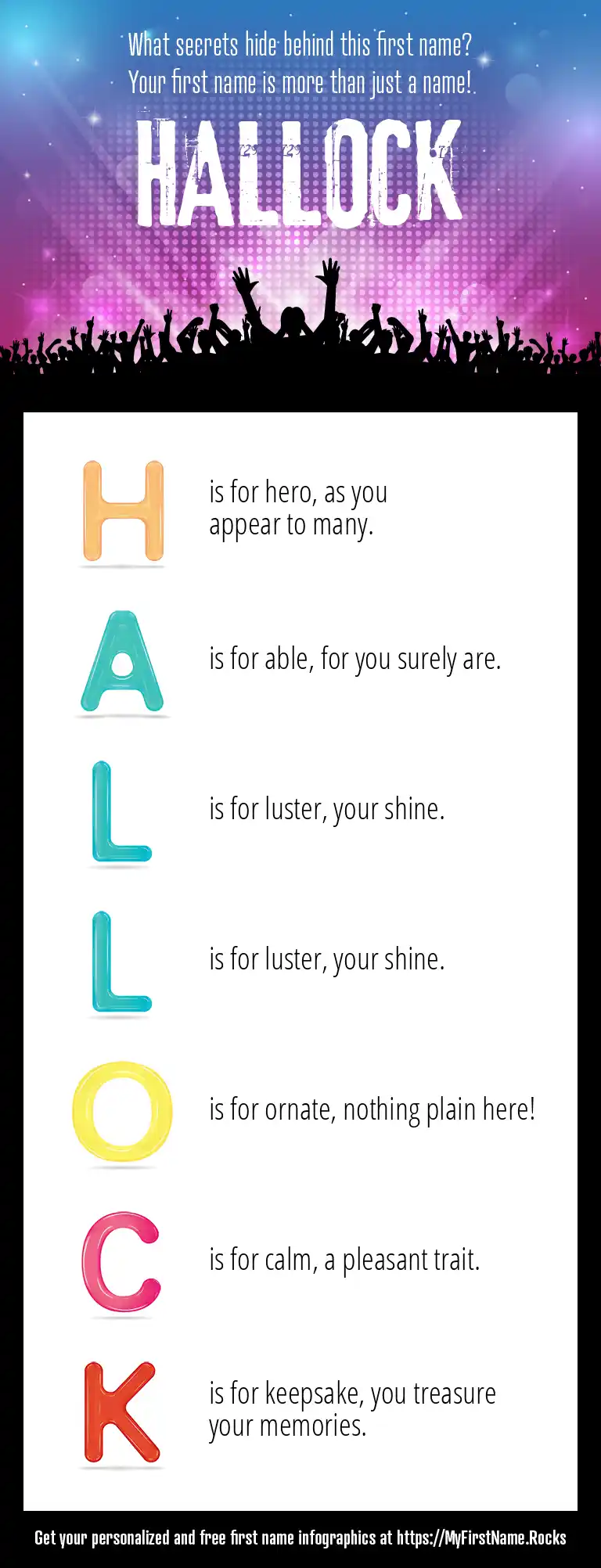 What secrets hide behind this first name?
Your first name is more than just a name!

HALLOCK

H is for hero, as you appear to many.

A is for able, for you surely are.

L is for luster, your shine.

L is for luster, your shine.

O is for ornate, nothing plain here!

C is for calm, a pleasant trait.

K is for keepsake, you treasure your memories.

Get your personalized and free first name infographics at https://MyFirstName.Rocks