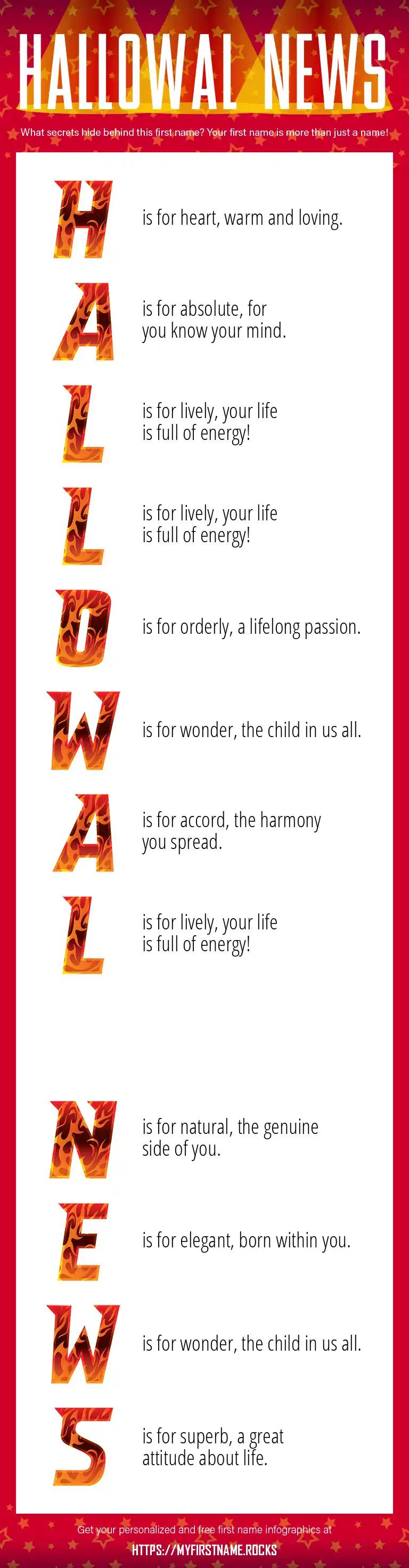 HALLOWAL NEWS

What secrets hide behind this first name? Your first name is more than just a name!

H is for heart, warm and loving.

A is for absolute, for you know your mind.

L is for lively, your life is full of energy!

L is for lively, your life is full of energy!

O is for orderly, a lifelong passion.

W is for wonder, the child in us all.

A is for accord, the harmony you spread.

L is for lively, your life is full of energy!

N is for natural, the genuine side of you.

E is for elegant, born within you.

W is for wonder, the child in us all.

S is for superb, a great attitude about life.

Get your personalized and free first name infographics at

HTTPS://MYFIRSTNAME.ROCKS