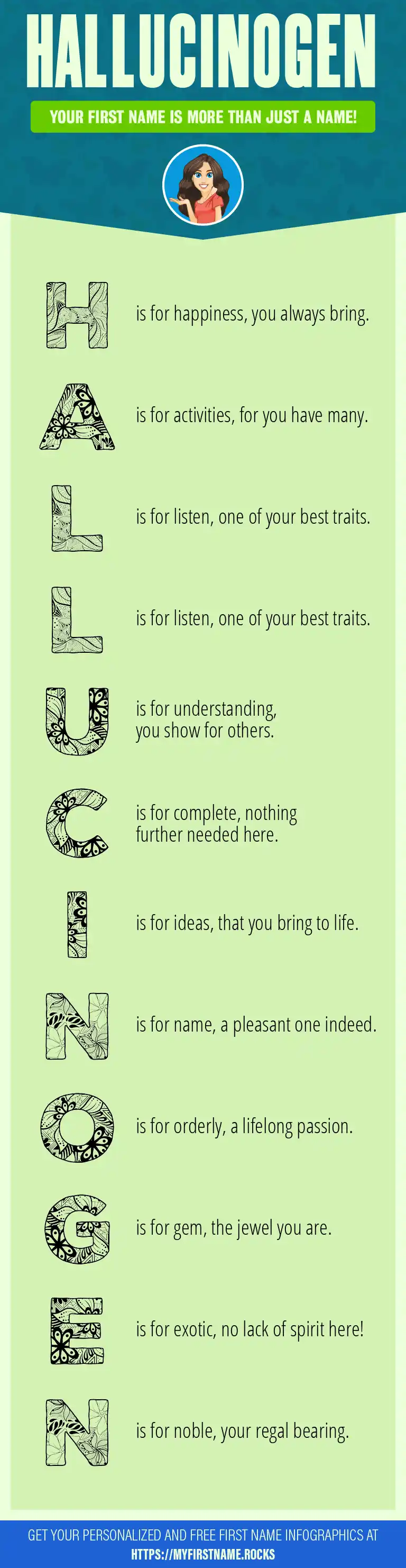 HALLUCINOGEN

YOUR FIRST NAME IS MORE THAN JUST A NAME!

H is for happiness, you always bring.

A is for activities, for you have many.

L is for listen, one of your best traits.

L is for listen, one of your best traits.

U is for understanding, you show for others.

C is for complete, nothing further needed here.

I is for ideas, that you bring to life.

N is for name, a pleasant one indeed.

O is for orderly, a lifelong passion.

G is for gem, the jewel you are.

E is for exotic, no lack of spirit here!

N is for noble, your regal bearing.

GET YOUR PERSONALIZED AND FREE FIRST NAME INFOGRAPHICS AT
HTTPS://MYFIRSTNAME.ROCKS