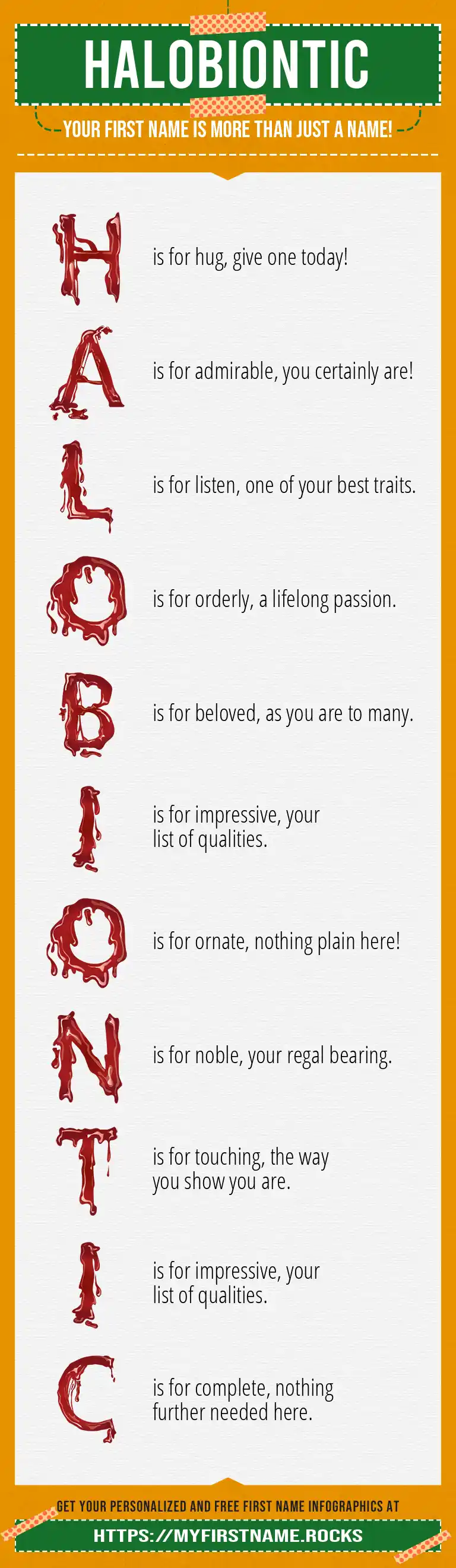 HALOBIONTIC

YOUR FIRST NAME IS MORE THAN JUST A NAME!

H is for hug, give one today!

A is for admirable, you certainly are!

L is for listen, one of your best traits.

O is for orderly, a lifelong passion.

B is for beloved, as you are to many.

I is for impressive, your list of qualities.

O is for ornate, nothing plain here!

N is for noble, your regal bearing.

T is for touching, the way you show you are.

I is for impressive, your list of qualities.

C is for complete, nothing further needed here.

GET YOUR PERSONALIZED AND FREE FIRST NAME INFOGRAPHICS AT

HTTPS://MYFIRSTNAME.ROCKS