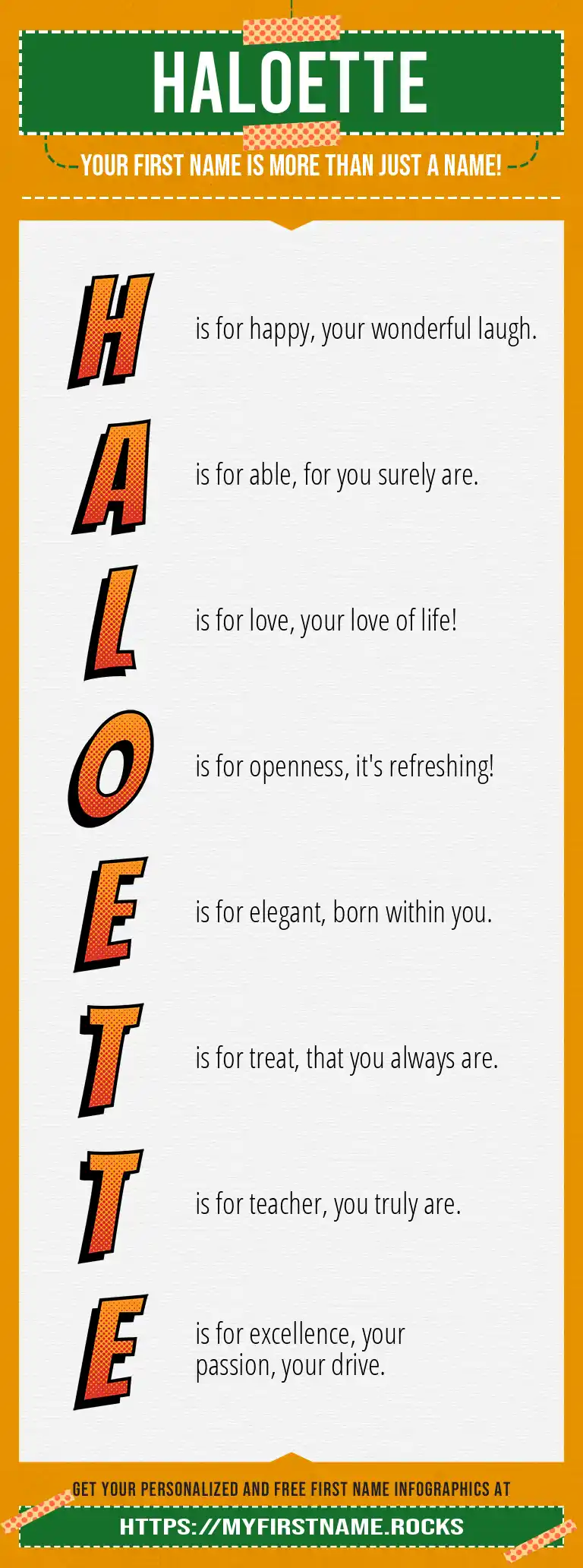 HALOETTE

YOUR FIRST NAME IS MORE THAN JUST A NAME!

H is for happy, your wonderful laugh.

A is for able, for you surely are.

L is for love, your love of life!

O is for openness, it's refreshing!

E is for elegant, born within you.

T is for treat, that you always are.

T is for teacher, you truly are.

E is for excellence, your passion, your drive.

GET YOUR PERSONALIZED AND FREE FIRST NAME INFOGRAPHICS AT

HTTPS://MYFIRSTNAME.ROCKS