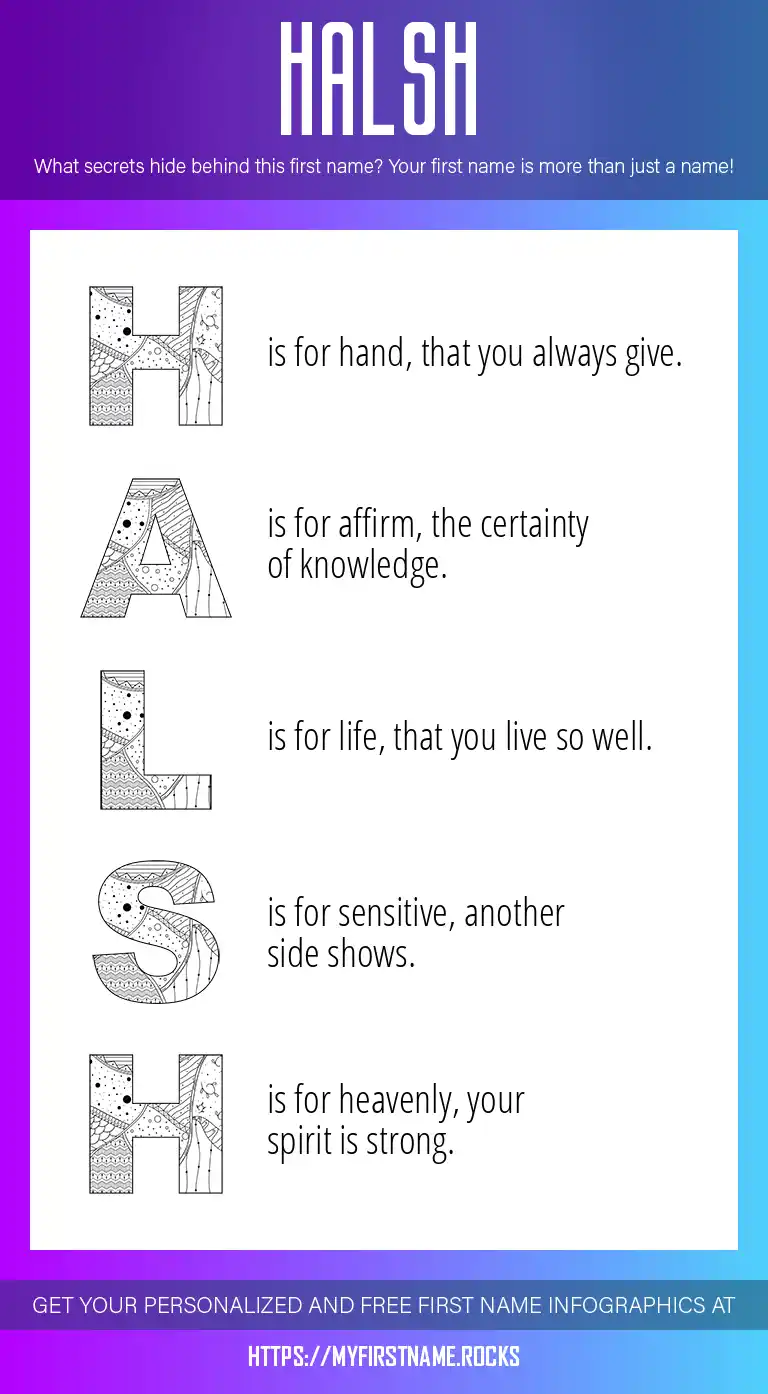 HALSH

What secrets hide behind this first name? Your first name is more than just a name!

H is for hand, that you always give.

A is for affirm, the certainty of knowledge.

L is for life, that you live so well.

S is for sensitive, another side shows.

H is for heavenly, your spirit is strong.

GET YOUR PERSONALIZED AND FREE FIRST NAME INFOGRAPHICS AT

HTTPS://MYFIRSTNAME.ROCKS