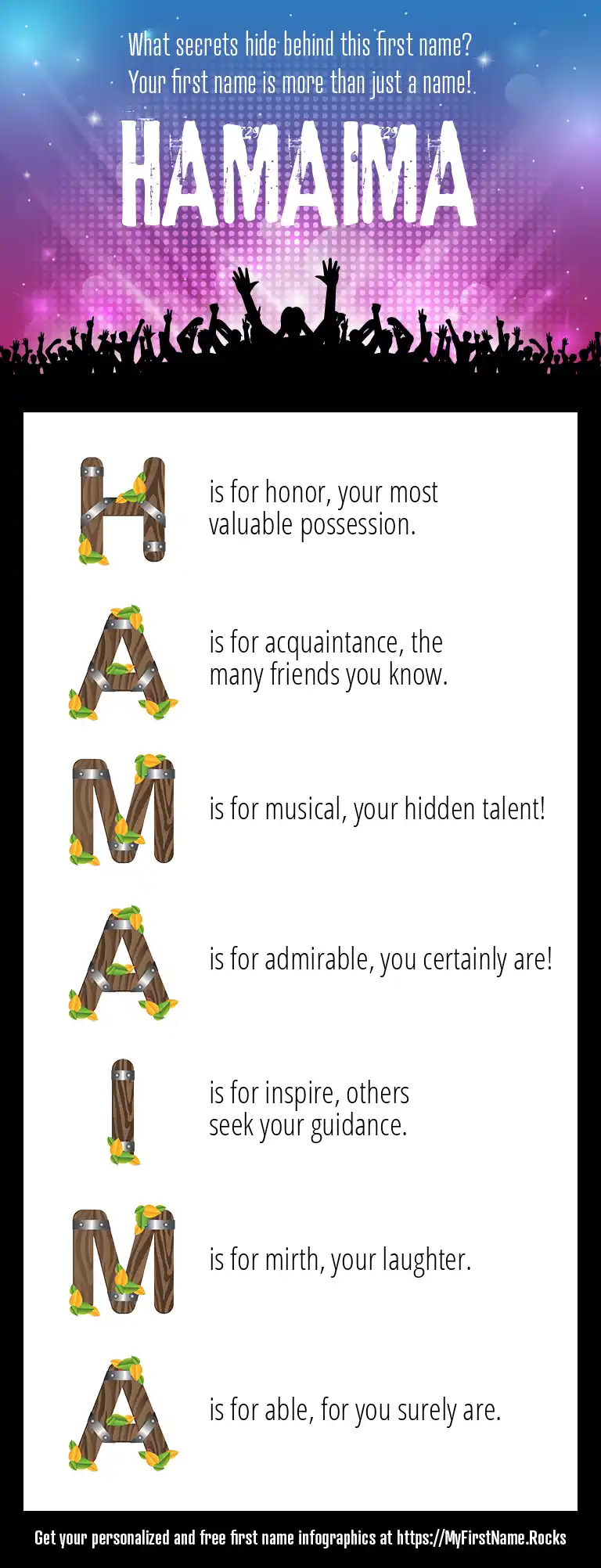 What secrets hide behind this first name?
Your first name is more than just a name!

HAMAIMA

H is for honor, your most valuable possession.

A is for acquaintance, the many friends you know.

M is for musical, your hidden talent!

A is for admirable, you certainly are!

I is for inspire, others seek your guidance.

M is for mirth, your laughter.

A is for able, for you surely are.

Get your personalized and free first name infographics at https://MyFirstName.Rocks