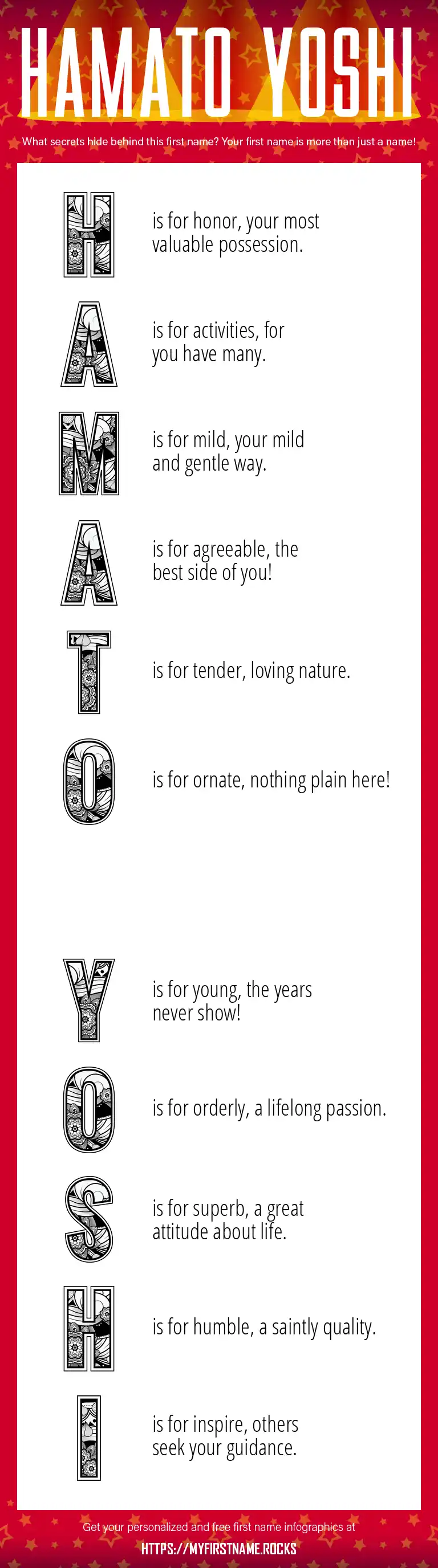 HAMATO YOSHI

What secrets hide behind this first name? Your first name is more than just a name!

H is for honor, your most valuable possession.

A is for activities, for you have many.

M is for mild, your mild and gentle way.

A is for agreeable, the best side of you!

T is for tender, loving nature.

O is for ornate, nothing plain here!

Y is for young, the years never show!

O is for orderly, a lifelong passion.

S is for superb, a great attitude about life.

H is for humble, a saintly quality.

I is for inspire, others seek your guidance.

Get your personalized and free first name infographics at

HTTPS://MYFIRSTNAME.ROCKS