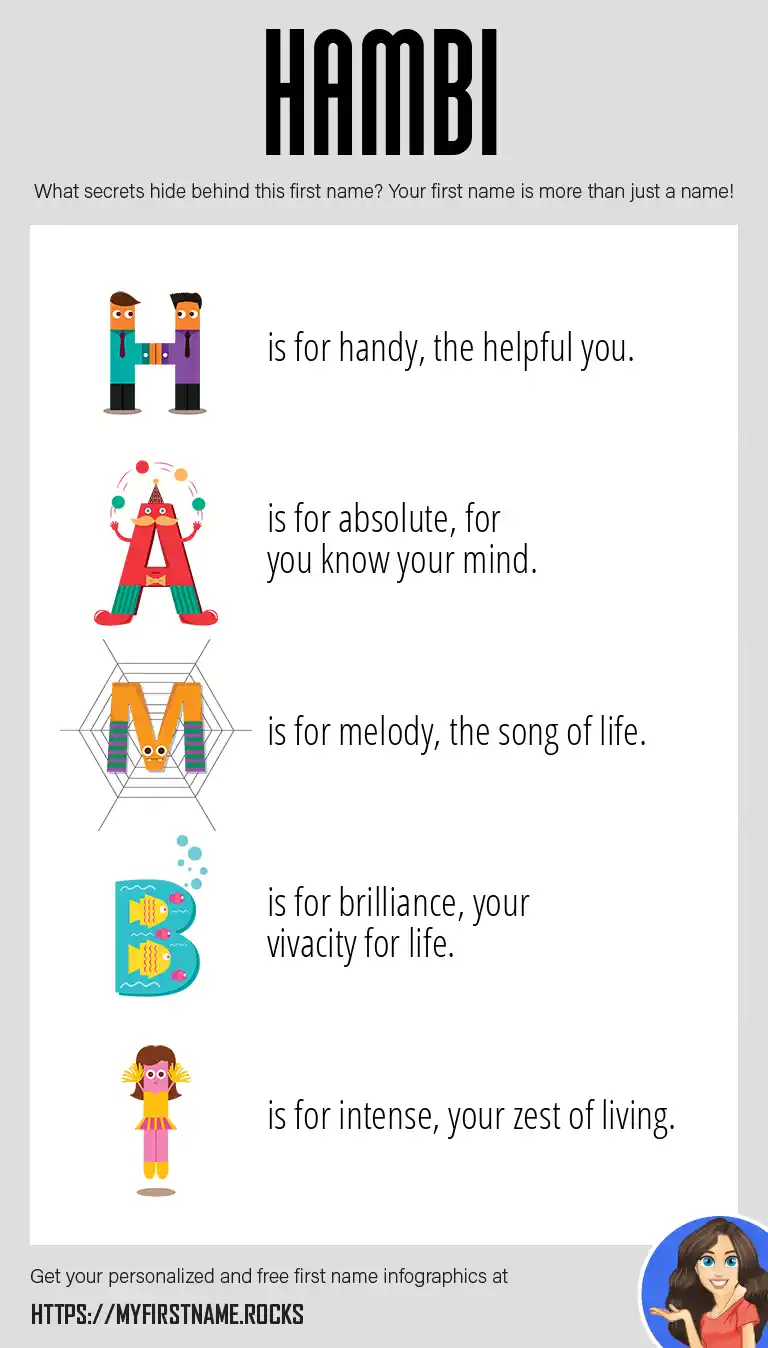 HAMBI

What secrets hide behind this first name? Your first name is more than just a name!

H is for handy, the helpful you.

A is for absolute, for you know your mind.

M is for melody, the song of life.

B is for brilliance, your vivacity for life.

I is for intense, your zest of living.

Get your personalized and free first name infographics at

HTTPS://MYFIRSTNAME.ROCKS