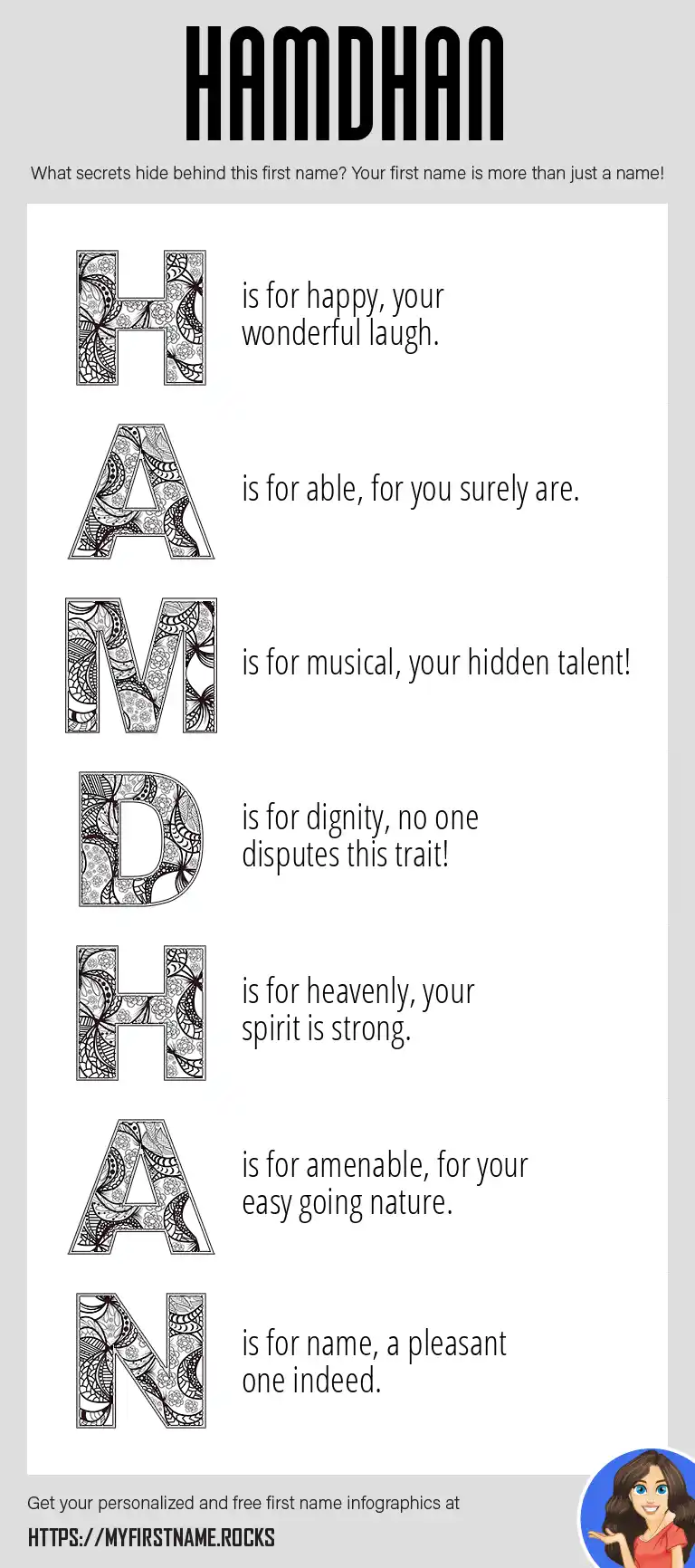 HAMDHAN

What secrets hide behind this first name? Your first name is more than just a name!

H is for happy, your wonderful laugh.

A is for able, for you surely are.

M is for musical, your hidden talent!

D is for dignity, no one disputes this trait!

H is for heavenly, your spirit is strong.

A is for amenable, for your easy going nature.

N is for name, a pleasant one indeed.

Get your personalized and free first name infographics at

HTTPS://MYFIRSTNAME.ROCKS