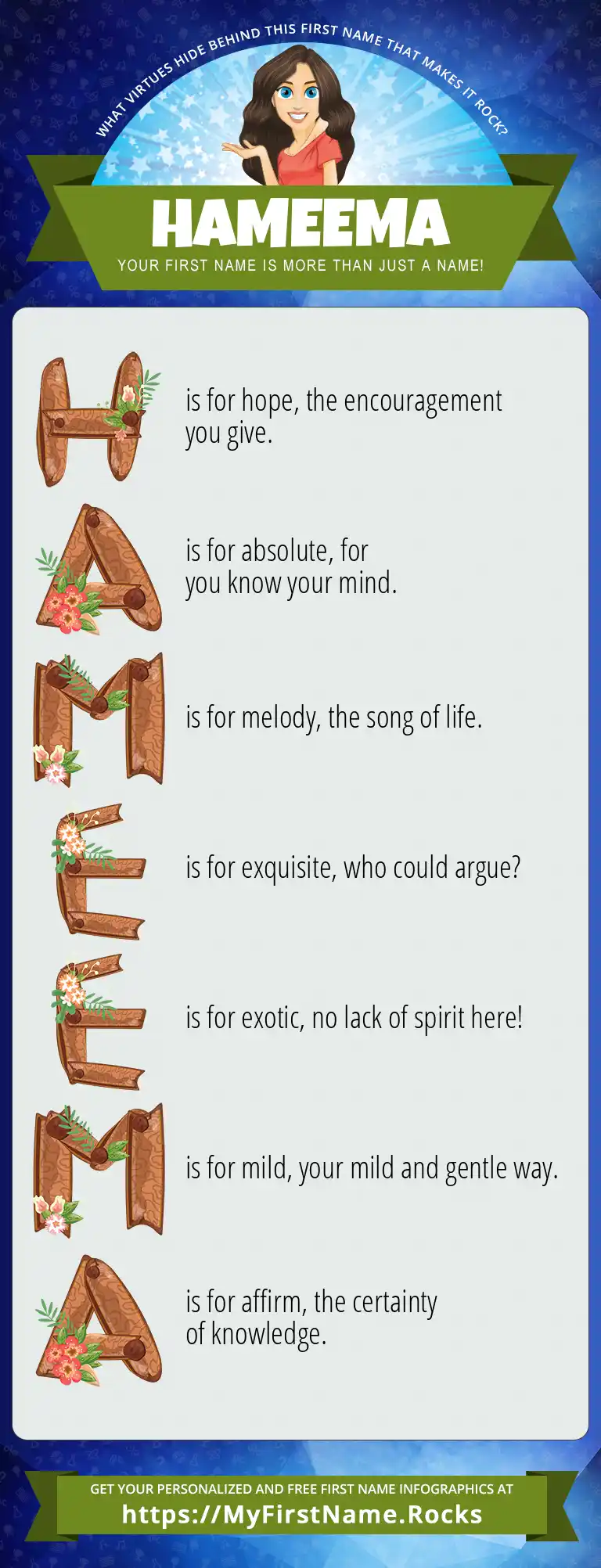 WHAT VIRTUES HIDE BEHIND THIS FIRST NAME THAT MAKES IT ROCK?

HAMEEMA

YOUR FIRST NAME IS MORE THAN JUST A NAME!

H is for hope, the encouragement you give.

A is for absolute, for you know your mind.

M is for melody, the song of life.

E is for exquisite, who could argue?

E is for exotic, no lack of spirit here!

M is for mild, your mild and gentle way.

A is for affirm, the certainty of knowledge.

GET YOUR PERSONALIZED AND FREE FIRST NAME INFOGRAPHICS AT
https://MyFirstName.Rocks