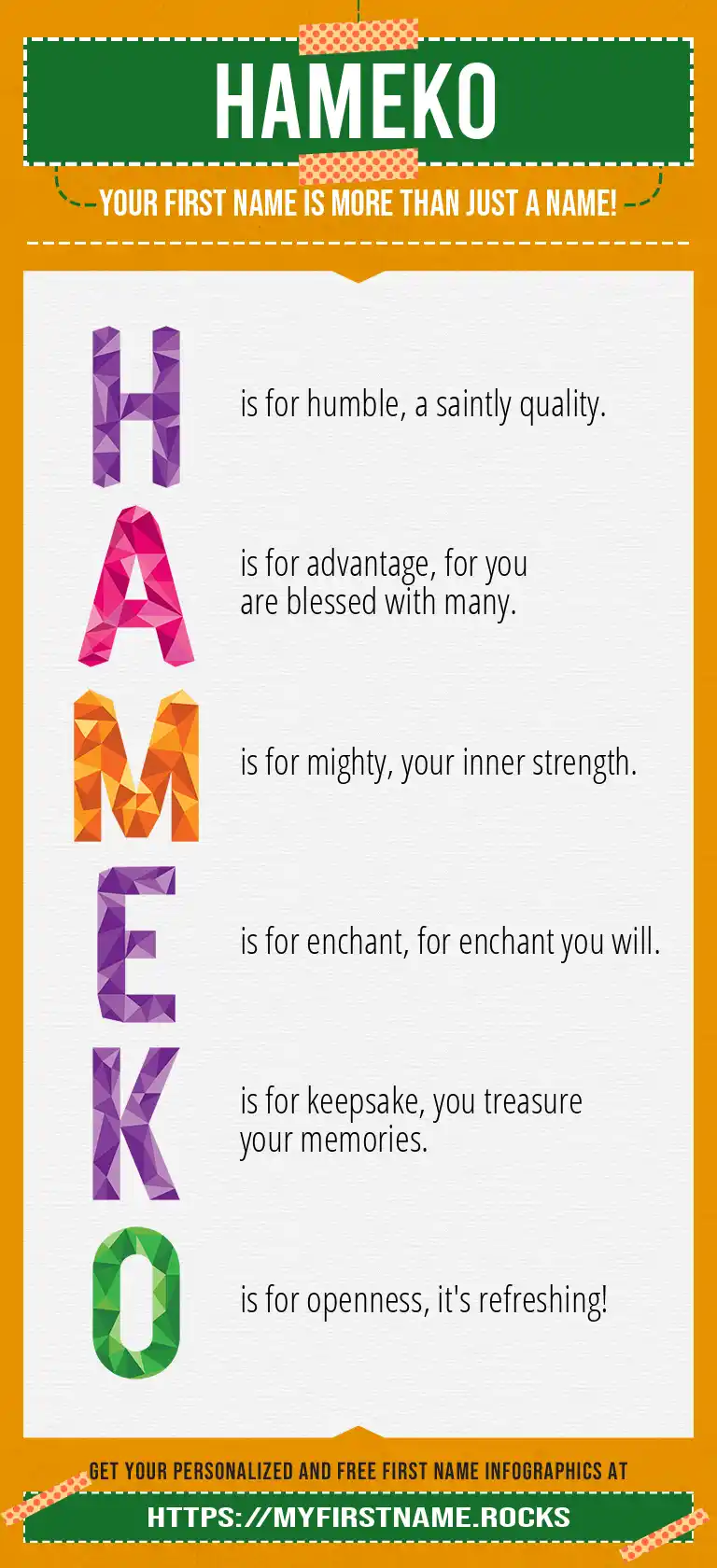 HAMEKO

YOUR FIRST NAME IS MORE THAN JUST A NAME!

H is for humble, a saintly quality.

A is for advantage, for you are blessed with many.

M is for mighty, your inner strength.

E is for enchant, for enchant you will.

K is for keepsake, you treasure your memories.

O is for openness, it's refreshing!

GET YOUR PERSONALIZED AND FREE FIRST NAME INFOGRAPHICS AT

HTTPS://MYFIRSTNAME.ROCKS