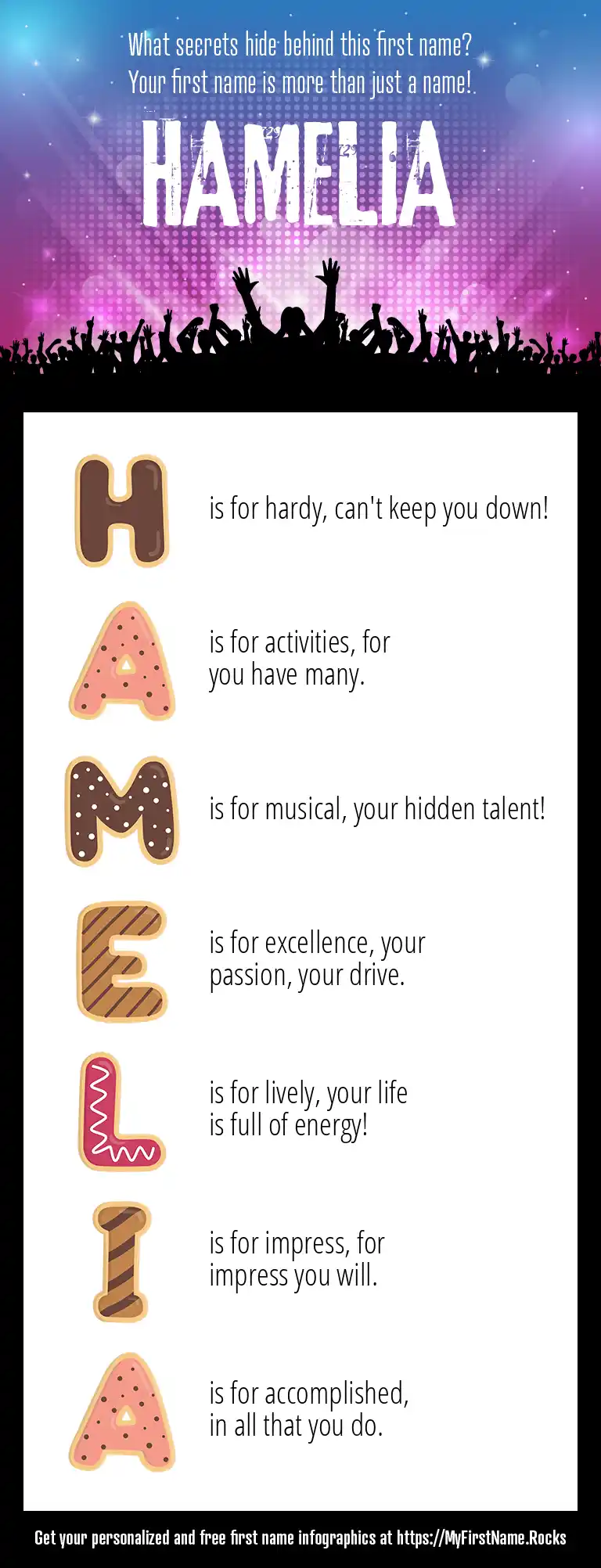 What secrets hide behind this first name?
Your first name is more than just a name!

HAMELIA

H is for hardy, can't keep you down!

A is for activities, for you have many.

M is for musical, your hidden talent!

E is for excellence, your passion, your drive.

L is for lively, your life is full of energy!

I is for impress, for impress you will.

A is for accomplished, in all that you do.

Get your personalized and free first name infographics at https://MyFirstName.Rocks