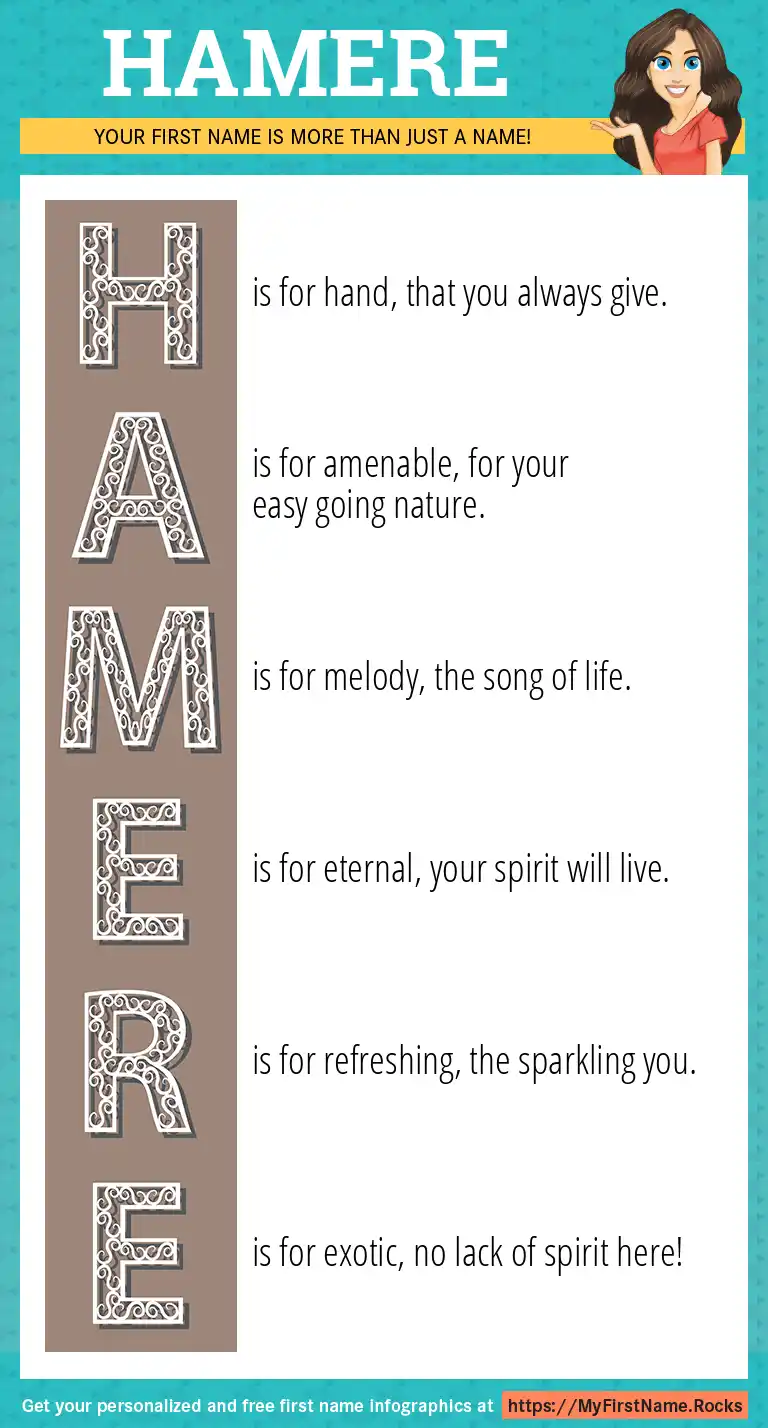 HAMERE

YOUR FIRST NAME IS MORE THAN JUST A NAME!

H is for hand, that you always give.

A is for amenable, for your easy going nature.

M is for melody, the song of life.

E is for eternal, your spirit will live.

R is for refreshing, the sparkling you.

E is for exotic, no lack of spirit here!

Get your personalized and free first name infographics at https://MyFirstName.Rocks