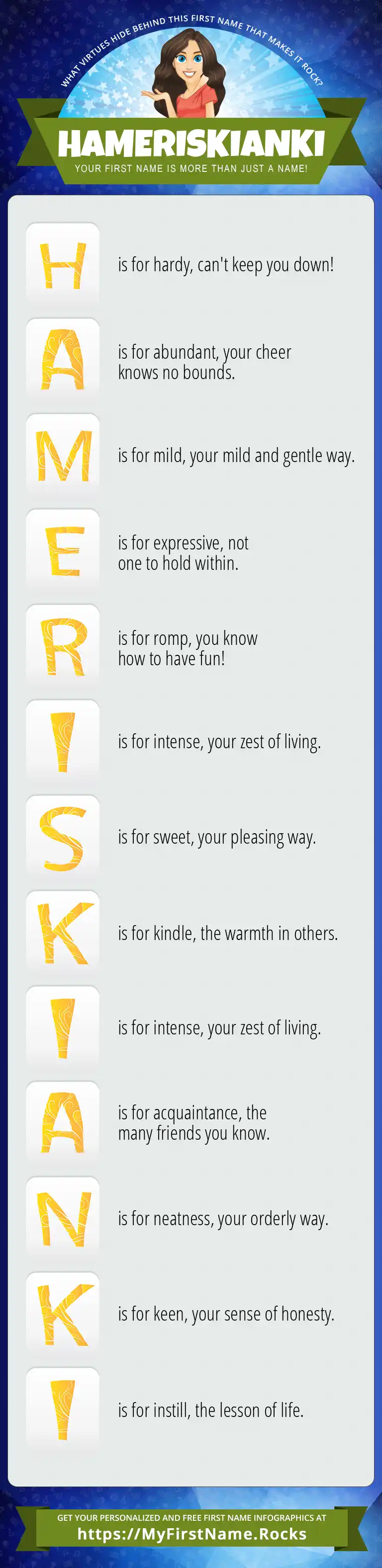 WHAT VIRTUES HIDE BEHIND THIS FIRST NAME THAT MAKES IT ROCK?

HAMERISKIANKI

YOUR FIRST NAME IS MORE THAN JUST A NAME!

H is for hardy, can't keep you down!

A is for abundant, your cheer knows no bounds.

M is for mild, your mild and gentle way.

E is for expressive, not one to hold within.

R is for romp, you know how to have fun!

I is for intense, your zest of living.

S is for sweet, your pleasing way.

K is for kindle, the warmth in others.

I is for intense, your zest of living.

A is for acquaintance, the many friends you know.

N is for neatness, your orderly way.

K is for keen, your sense of honesty.

I is for instill, the lesson of life.

GET YOUR PERSONALIZED AND FREE FIRST NAME INFOGRAPHICS AT

https://MyFirstName.Rocks