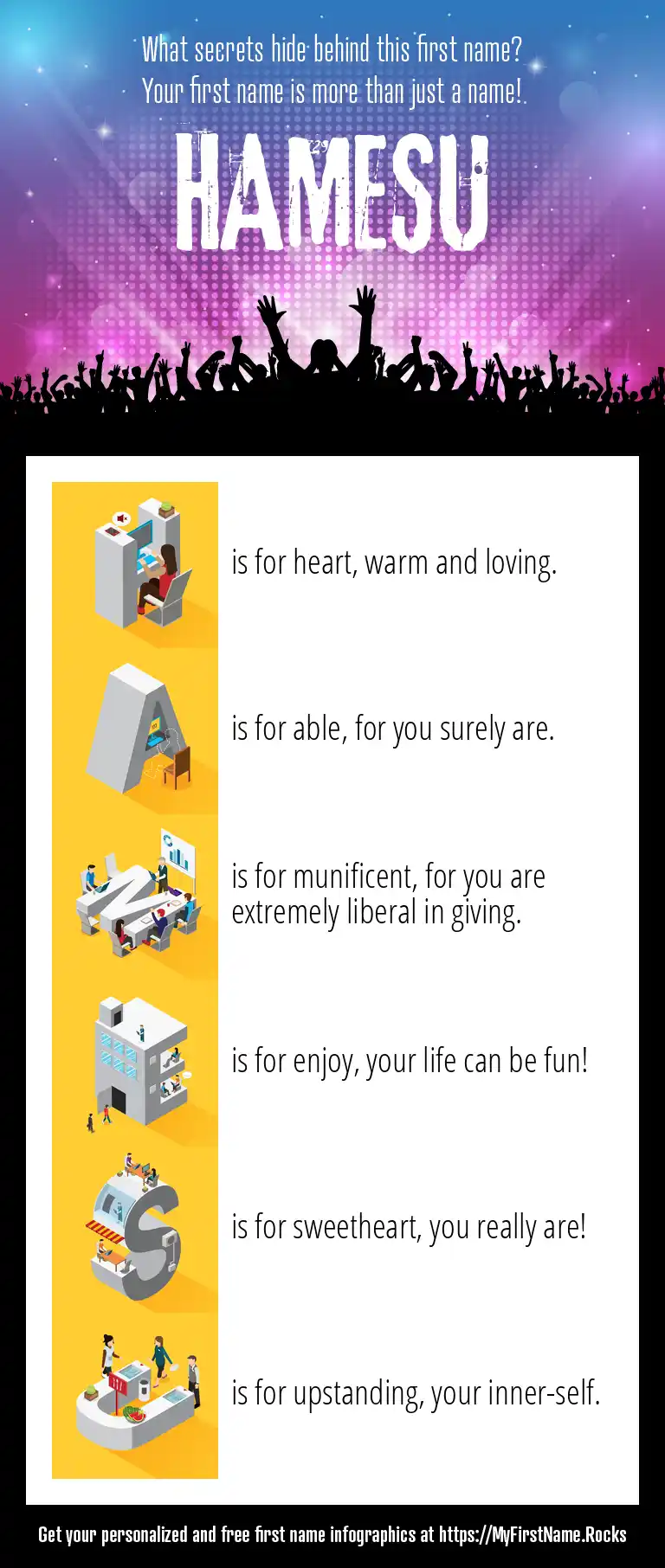 What secrets hide behind this first name?
Your first name is more than just a name!

HAMESU

H is for heart, warm and loving.

A is for able, for you surely are.

M is for munificent, for you are extremely liberal in giving.

E is for enjoy, your life can be fun!

S is for sweetheart, you really are!

U is for upstanding, your inner-self.

Get your personalized and free first name infographics at https://MyFirstName.Rocks