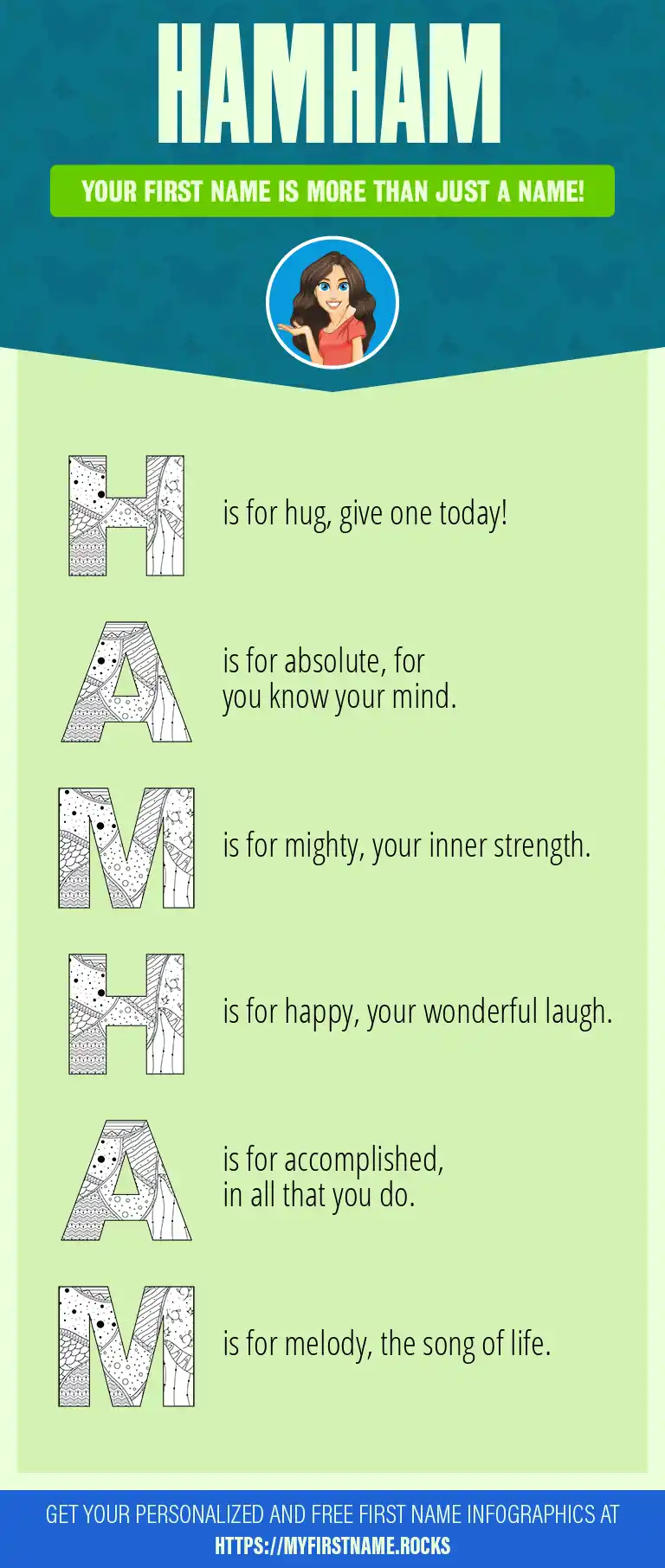 HAMHAM

YOUR FIRST NAME IS MORE THAN JUST A NAME!

H is for hug, give one today!

A is for absolute, for you know your mind.

M is for mighty, your inner strength.

H is for happy, your wonderful laugh.

A is for accomplished, in all that you do.

M is for melody, the song of life.

GET YOUR PERSONALIZED AND FREE FIRST NAME INFOGRAPHICS AT HTTPS://MYFIRSTNAME.ROCKS