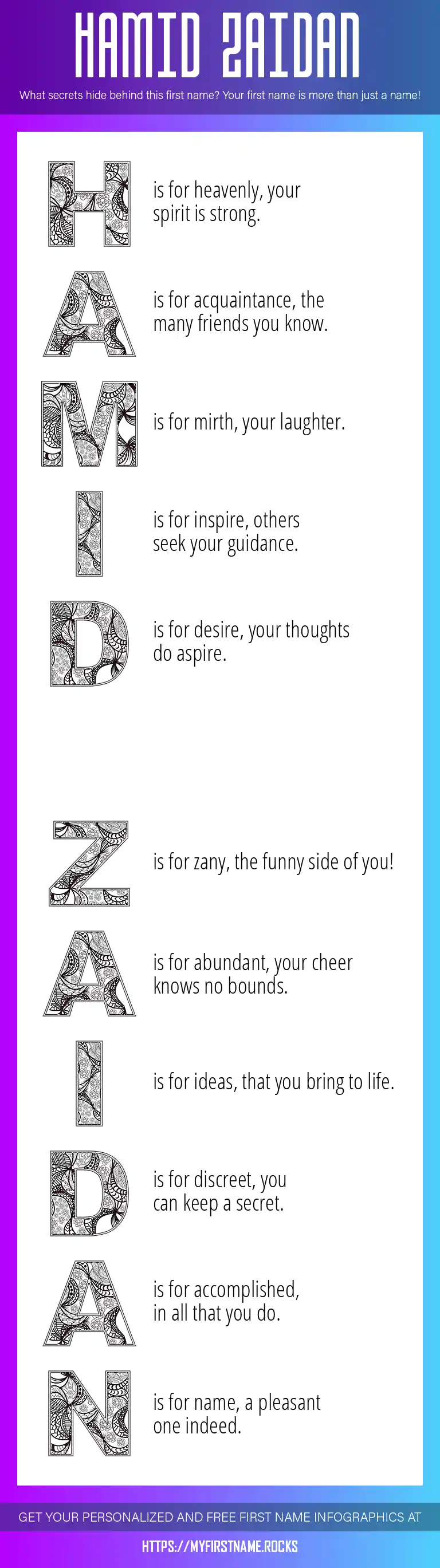 HAMID ZAIDAN

What secrets hide behind this first name? Your first name is more than just a name!

H is for heavenly, your spirit is strong.

A is for acquaintance, the many friends you know.

M is for mirth, your laughter.

I is for inspire, others seek your guidance.

D is for desire, your thoughts do aspire.

Z is for zany, the funny side of you!

A is for abundant, your cheer knows no bounds.

I is for ideas, that you bring to life.

D is for discreet, you can keep a secret.

A is for accomplished, in all that you do.

N is for name, a pleasant one indeed.

GET YOUR PERSONALIZED AND FREE FIRST NAME INFOGRAPHICS AT

HTTPS://MYFIRSTNAME.ROCKS