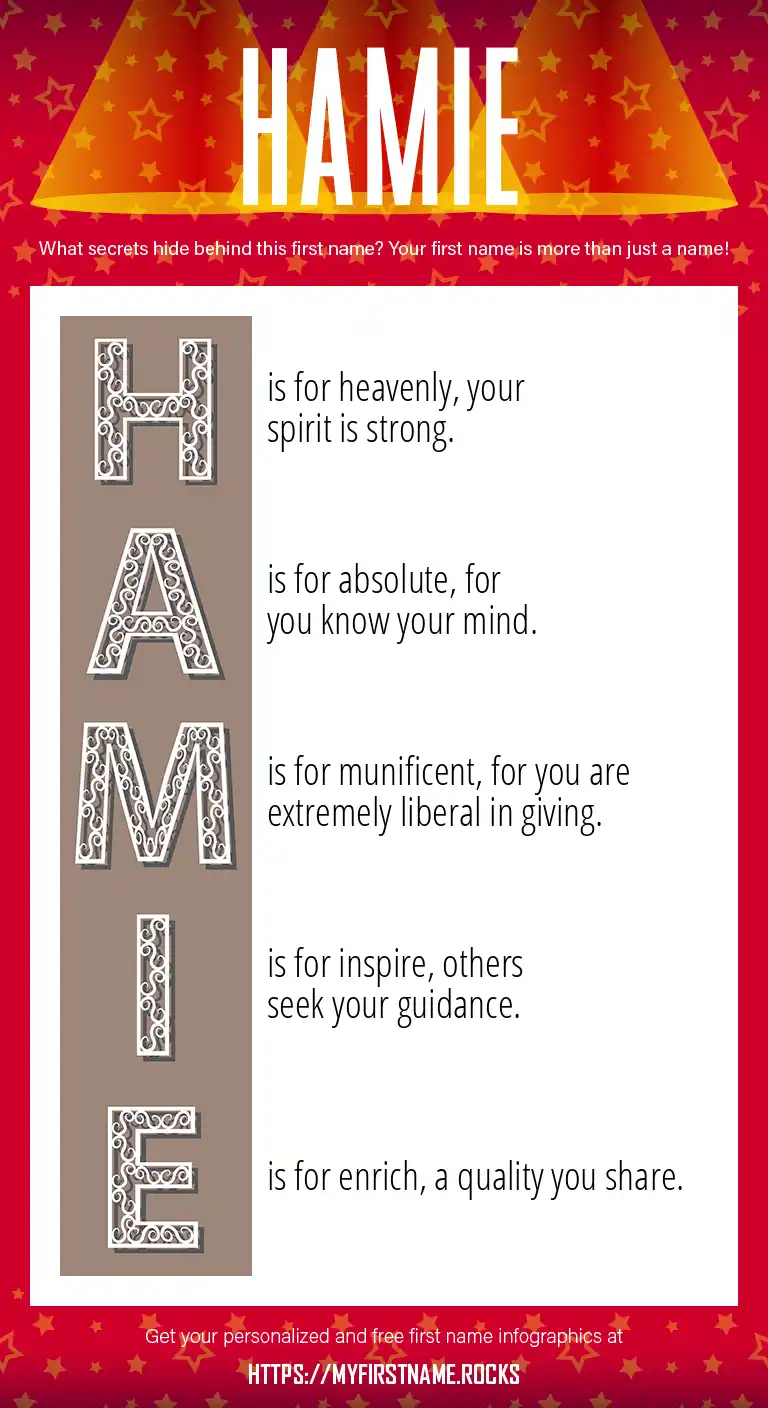 HAMIE

What secrets hide behind this first name? Your first name is more than just a name!

H is for heavenly, your spirit is strong.

A is for absolute, for you know your mind.

M is for munificent, for you are extremely liberal in giving.

I is for inspire, others seek your guidance.

E is for enrich, a quality you share.

Get your personalized and free first name infographics at

HTTPS://MYFIRSTNAME.ROCKS