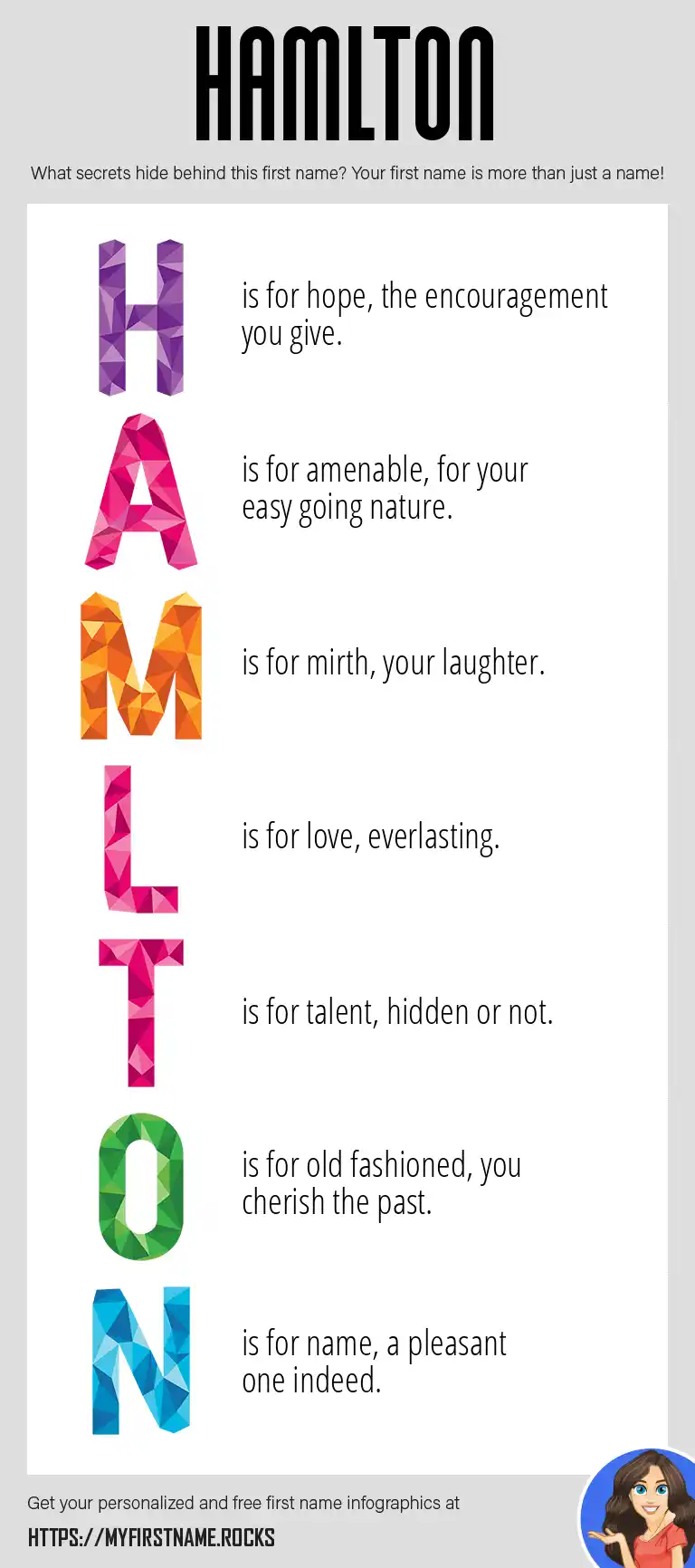 HAMLTON

What secrets hide behind this first name? Your first name is more than just a name!

H is for hope, the encouragement you give.

A is for amenable, for your easy going nature.

M is for mirth, your laughter.

L is for love, everlasting.

T is for talent, hidden or not.

O is for old fashioned, you cherish the past.

N is for name, a pleasant one indeed.

Get your personalized and free first name infographics at

HTTPS://MYFIRSTNAME.ROCKS