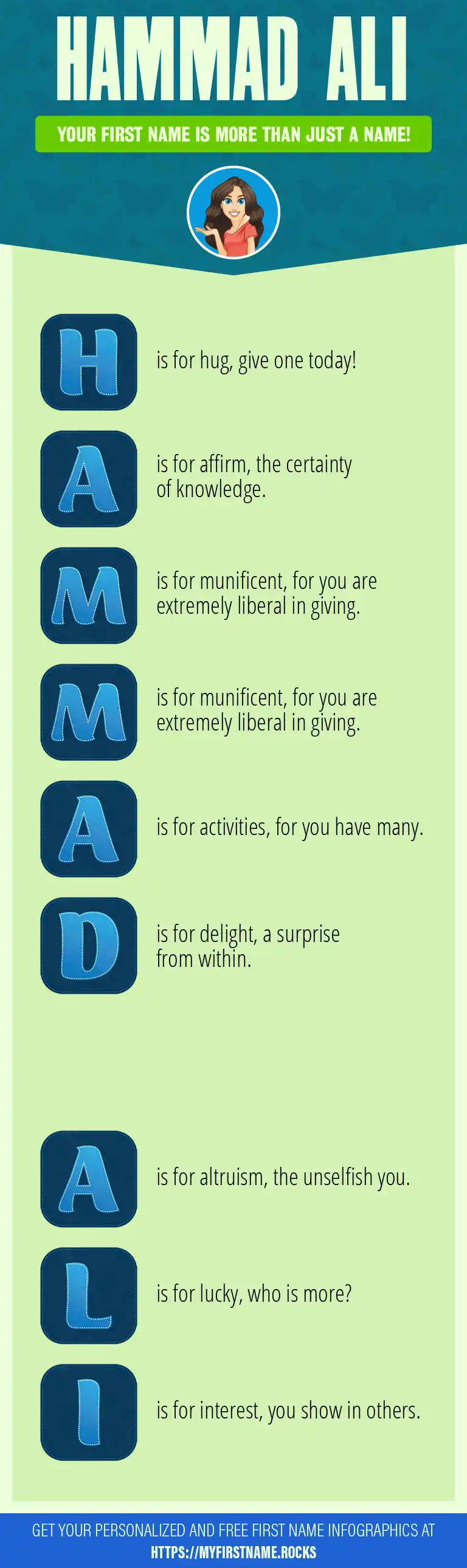 HAMMAD ALI

YOUR FIRST NAME IS MORE THAN JUST A NAME!

H is for hug, give one today!

A is for affirm, the certainty of knowledge.

M is for munificent, for you are extremely liberal in giving.

M is for munificent, for you are extremely liberal in giving.

A is for activities, for you have many.

D is for delight, a surprise from within.

A is for altruism, the unselfish you.

L is for lucky, who is more?

I is for interest, you show in others.

GET YOUR PERSONALIZED AND FREE FIRST NAME INFOGRAPHICS AT HTTPS://MYFIRSTNAME.ROCKS