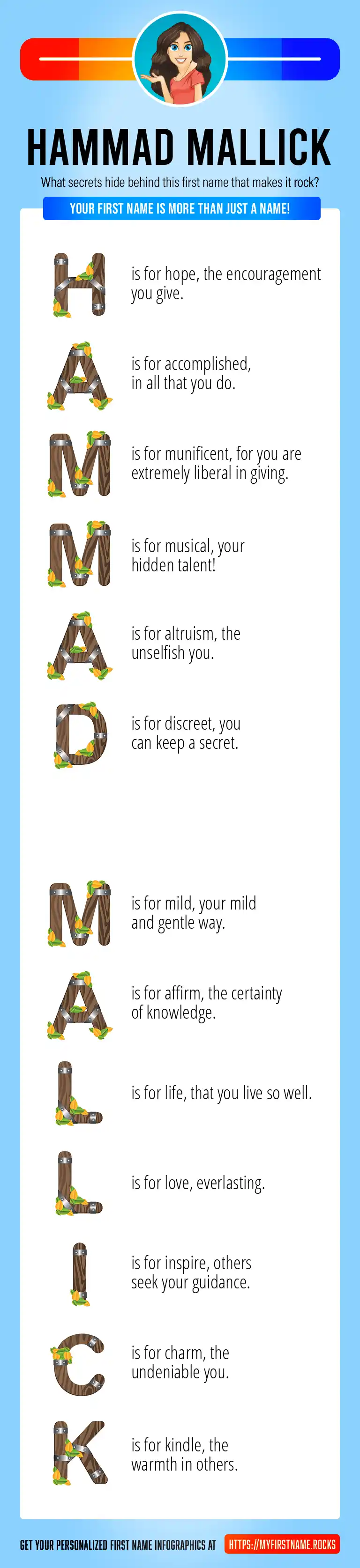 HAMMAD MALLICK

What secrets hide behind this first name that makes it rock?

YOUR FIRST NAME IS MORE THAN JUST A NAME!

H is for hope, the encouragement you give.

A is for accomplished, in all that you do.

M is for munificent, for you are extremely liberal in giving.

M is for musical, your hidden talent!

A is for altruism, the unselfish you.

D is for discreet, you can keep a secret.

M is for mild, your mild and gentle way.

A is for affirm, the certainty of knowledge.

L is for life, that you live so well.

L is for love, everlasting.

I is for inspire, others seek your guidance.

C is for charm, the undeniable you.

K is for kindle, the warmth in others.

GET YOUR PERSONALIZED FIRST NAME INFOGRAPHICS AT HTTPS://MYFIRSTNAME.ROCKS