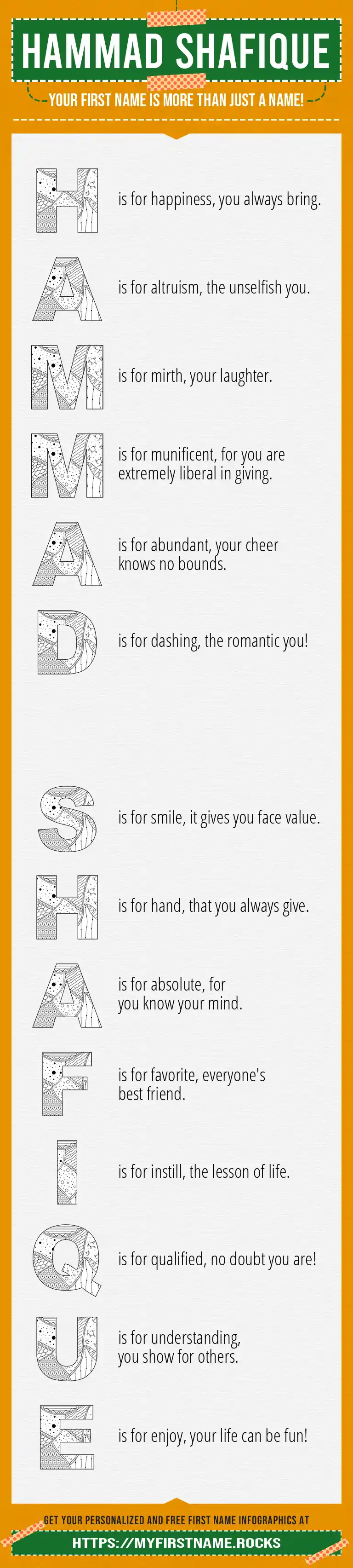 HAMMAD SHAFIQUE

YOUR FIRST NAME IS MORE THAN JUST A NAME!

H is for happiness, you always bring.

A is for altruism, the unselfish you.

M is for mirth, your laughter.

M is for munificent, for you are extremely liberal in giving.

A is for abundant, your cheer knows no bounds.

D is for dashing, the romantic you!

S is for smile, it gives you face value.

H is for hand, that you always give.

A is for absolute, for you know your mind.

F is for favorite, everyone's best friend.

I is for instill, the lesson of life.

Q is for qualified, no doubt you are!

U is for understanding, you show for others.

E is for enjoy, your life can be fun!

GET YOUR PERSONALIZED AND FREE FIRST NAME INFOGRAPHICS AT

HTTPS://MYFIRSTNAME.ROCKS