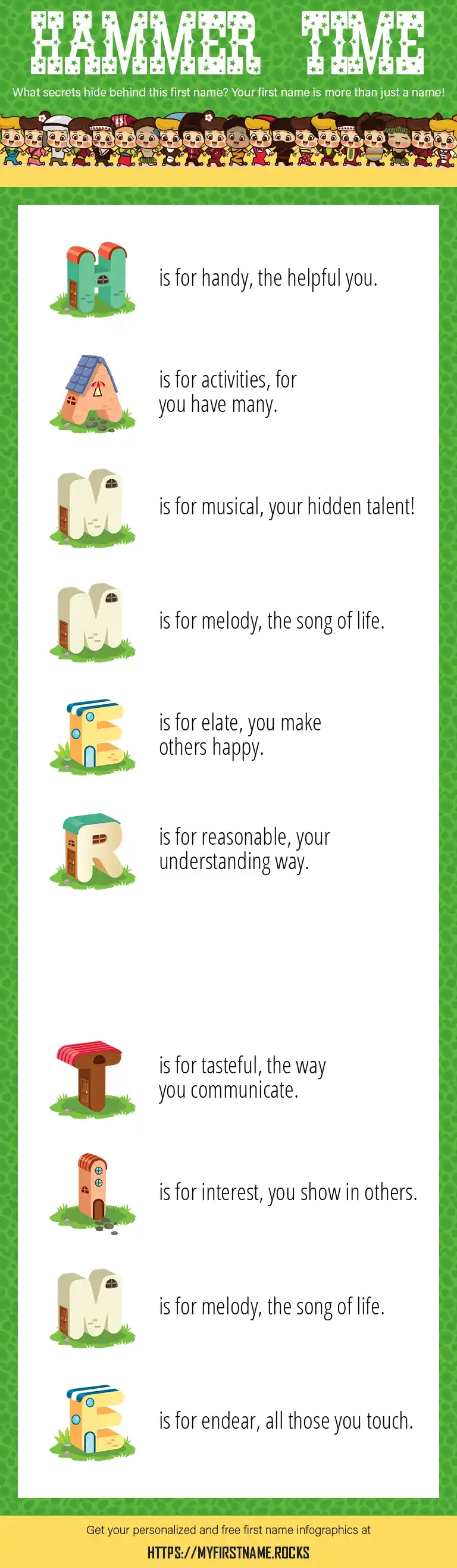 HAMMER TIME

What secrets hide behind this first name? Your first name is more than just a name!

H is for handy, the helpful you.

A is for activities, for you have many.

M is for musical, your hidden talent!

M is for melody, the song of life.

E is for elate, you make others happy.

R is for reasonable, your understanding way.

T is for tasteful, the way you communicate.

I is for interest, you show in others.

M is for melody, the song of life.

E is for endear, all those you touch.

Get your personalized and free first name infographics at

HTTPS://MYFIRSTNAME.ROCKS