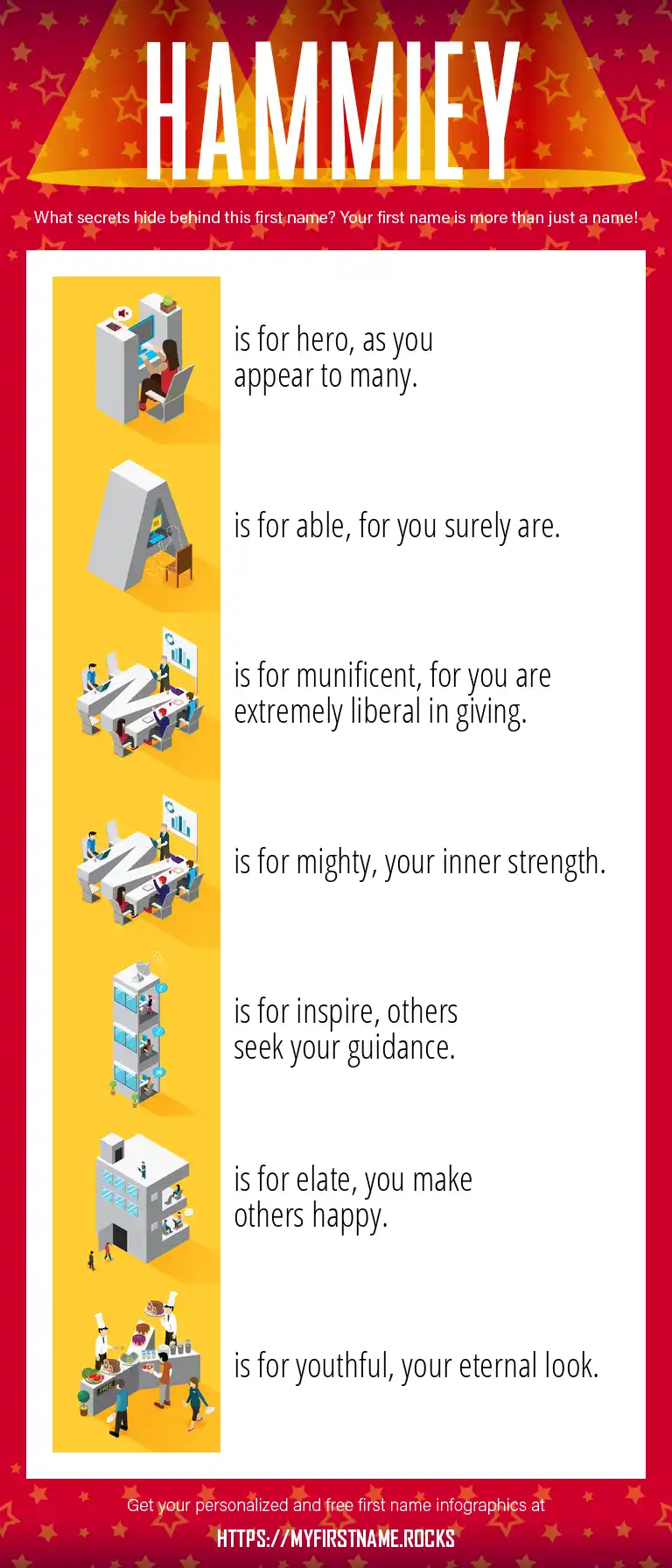 HAMMIEY

What secrets hide behind this first name? Your first name is more than just a name!

is for hero, as you appear to many.

is for able, for you surely are.

is for munificent, for you are extremely liberal in giving.

is for mighty, your inner strength.

is for inspire, others seek your guidance.

is for elate, you make others happy.

is for youthful, your eternal look.

Get your personalized and free first name infographics at

HTTPS://MYFIRSTNAME.ROCKS