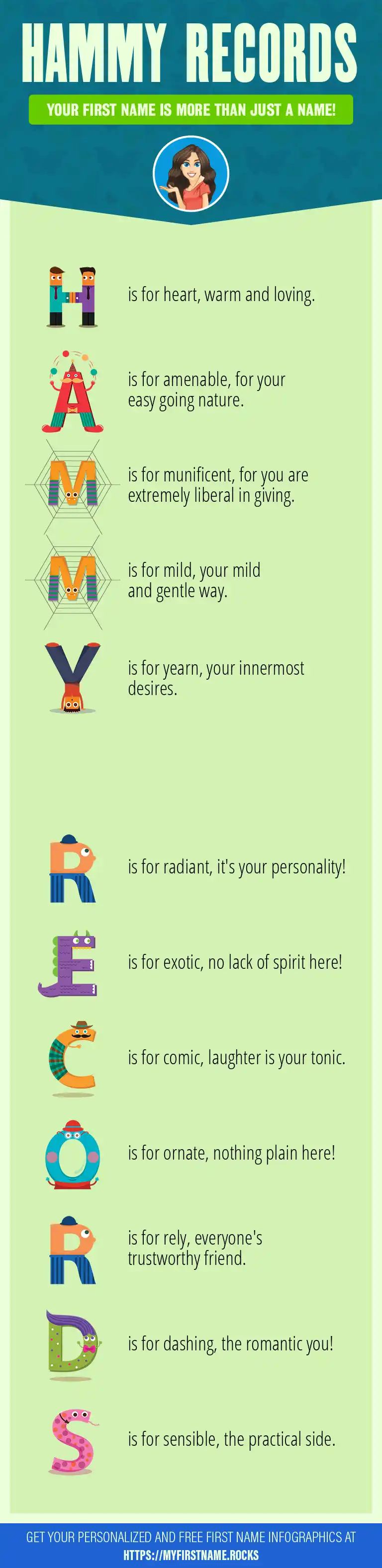 HAMMY RECORDS

YOUR FIRST NAME IS MORE THAN JUST A NAME!

H is for heart, warm and loving.

A is for amenable, for your easy going nature.

M is for munificent, for you are extremely liberal in giving.

M is for mild, your mild and gentle way.

Y is for yearn, your innermost desires.

R is for radiant, it's your personality!

E is for exotic, no lack of spirit here!

C is for comic, laughter is your tonic.

O is for ornate, nothing plain here!

R is for rely, everyone's trustworthy friend.

D is for dashing, the romantic you!

S is for sensible, the practical side.

GET YOUR PERSONALIZED AND FREE FIRST NAME INFOGRAPHICS AT HTTPS://MYFIRSTNAME.ROCKS