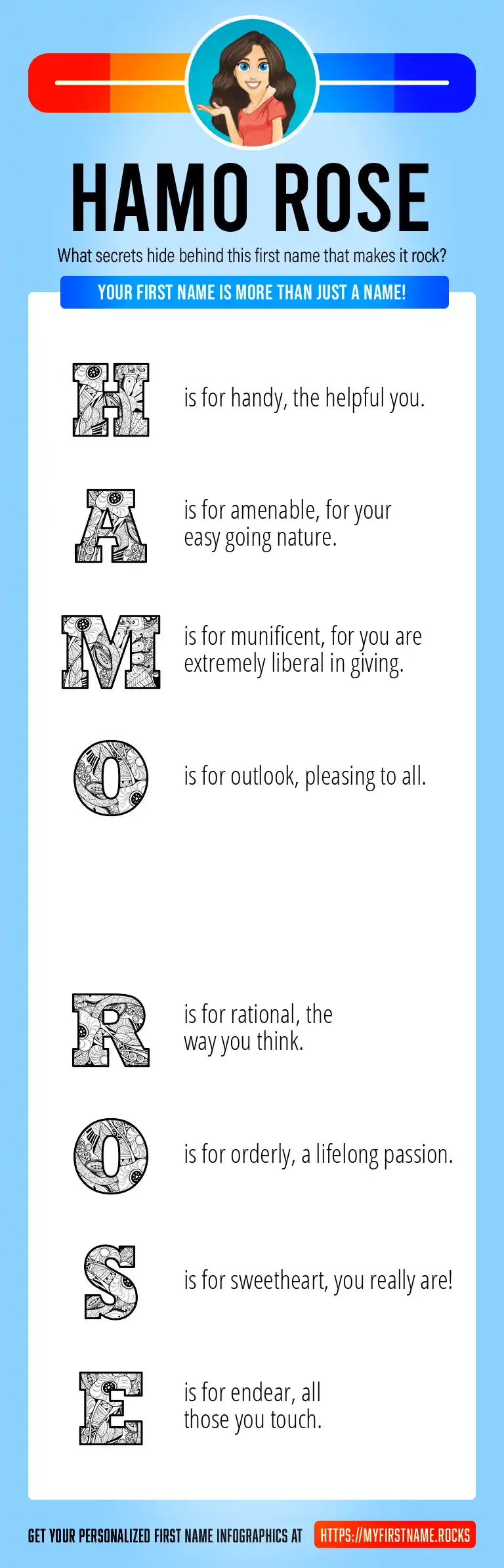 HAMO ROSE

What secrets hide behind this first name that makes it rock?

YOUR FIRST NAME IS MORE THAN JUST A NAME!

H is for handy, the helpful you.

A is for amenable, for your easy going nature.

M is for munificent, for you are extremely liberal in giving.

O is for outlook, pleasing to all.

R is for rational, the way you think.

O is for orderly, a lifelong passion.

S is for sweetheart, you really are!

E is for endear, all those you touch.

GET YOUR PERSONALIZED FIRST NAME INFOGRAPHICS AT HTTPS://MYFIRSTNAME.ROCKS