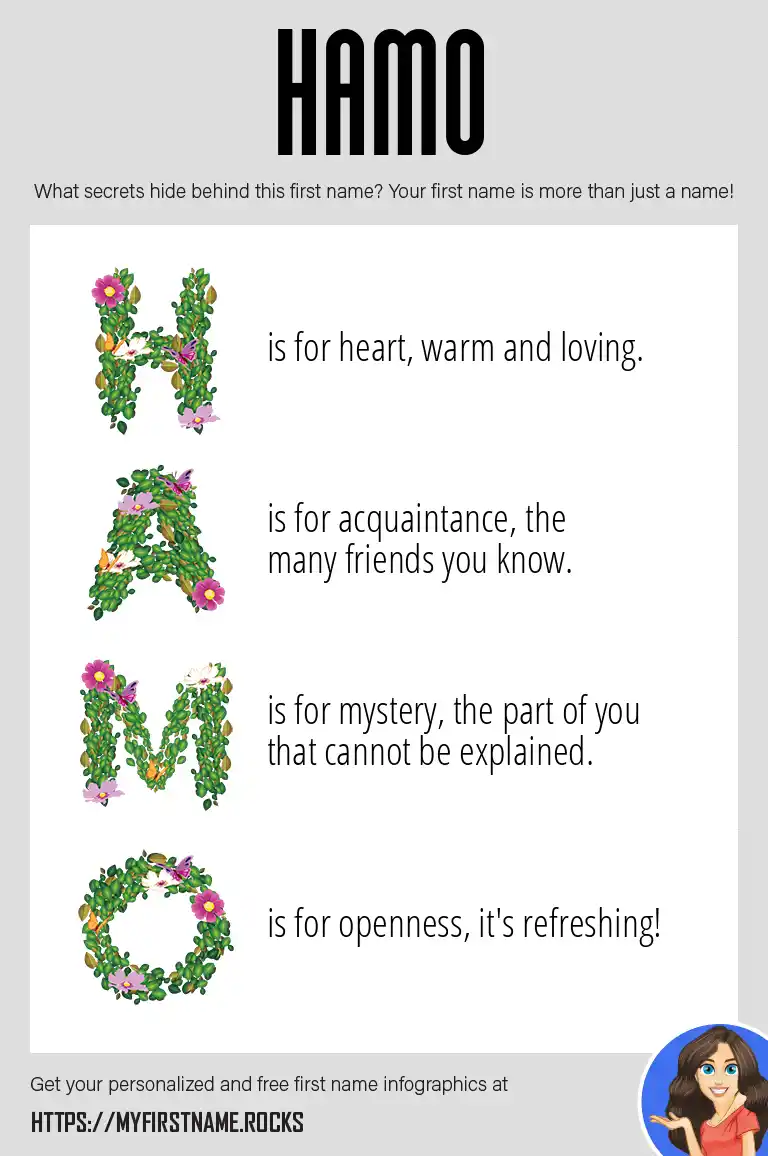 HAMO

What secrets hide behind this first name? Your first name is more than just a name!

H is for heart, warm and loving.

A is for acquaintance, the many friends you know.

M is for mystery, the part of you that cannot be explained.

O is for openness, it's refreshing!

Get your personalized and free first name infographics at

HTTPS://MYFIRSTNAME.ROCKS