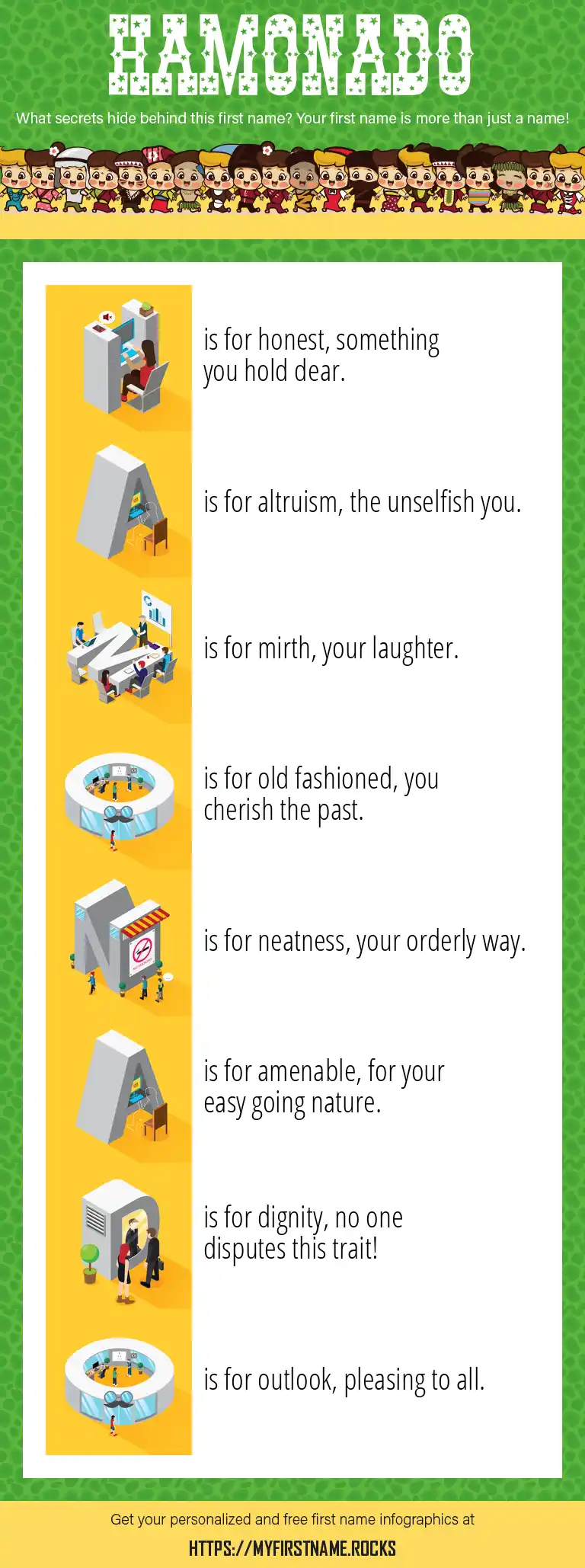 HAMONADO

What secrets hide behind this first name? Your first name is more than just a name!

H is for honest, something you hold dear.

A is for altruism, the unselfish you.

M is for mirth, your laughter.

O is for old fashioned, you cherish the past.

N is for neatness, your orderly way.

A is for amenable, for your easy going nature.

D is for dignity, no one disputes this trait!

O is for outlook, pleasing to all.

Get your personalized and free first name infographics at

HTTPS://MYFIRSTNAME.ROCKS