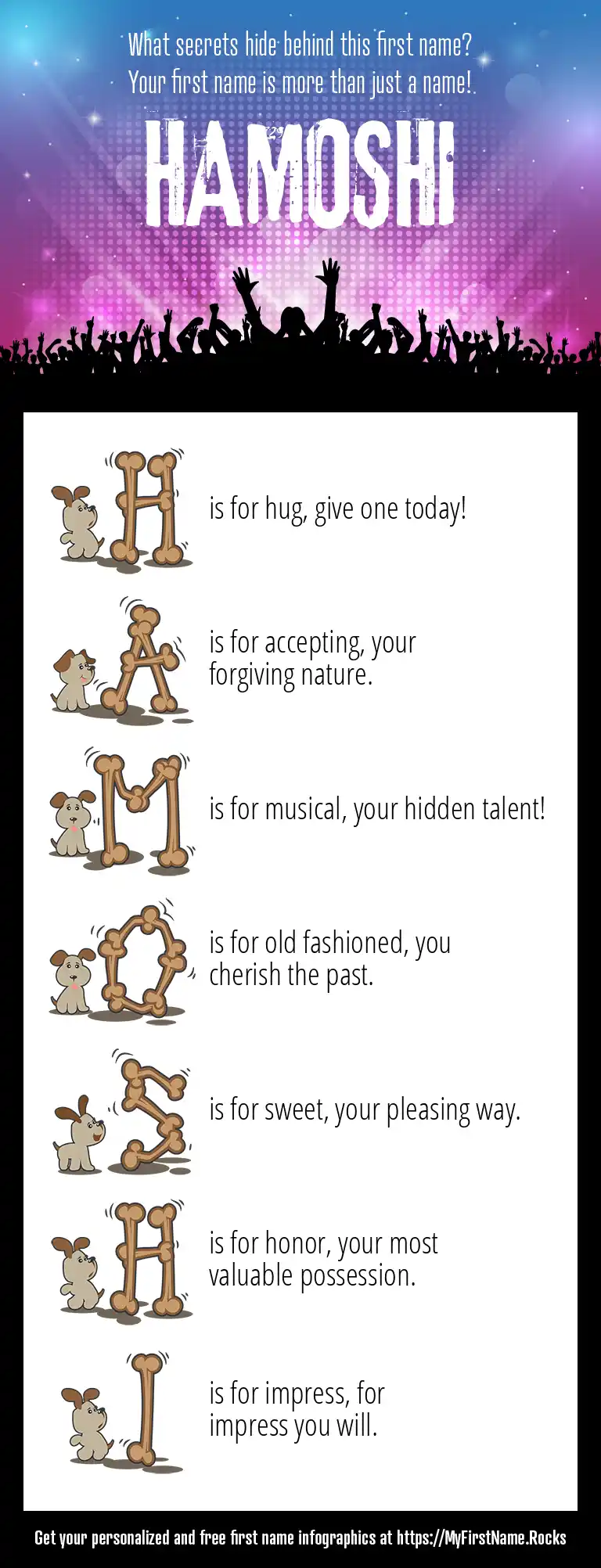 What secrets hide behind this first name?
Your first name is more than just a name!

HAMOSHI

H is for hug, give one today!

A is for accepting, your forgiving nature.

M is for musical, your hidden talent!

O is for old fashioned, you cherish the past.

S is for sweet, your pleasing way.

H is for honor, your most valuable possession.

I is for impress, for impress you will.

Get your personalized and free first name infographics at https://MyFirstName.Rocks