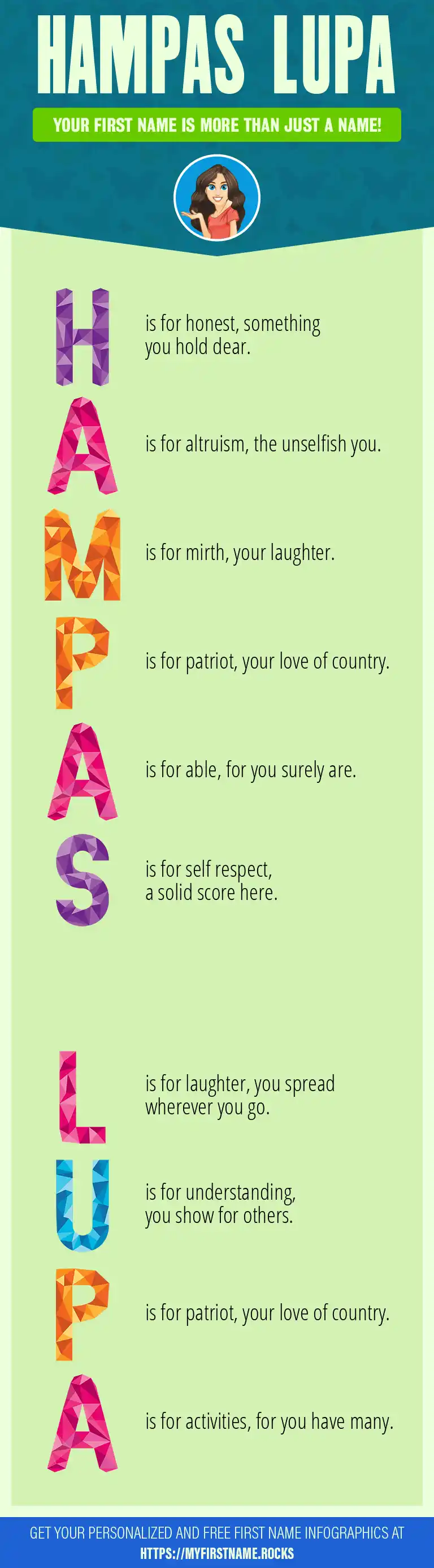 HAMPAS LUPA

YOUR FIRST NAME IS MORE THAN JUST A NAME!

H is for honest, something you hold dear.

A is for altruism, the unselfish you.

M is for mirth, your laughter.

P is for patriot, your love of country.

A is for able, for you surely are.

S is for self respect, a solid score here.

L is for laughter, you spread wherever you go.

U is for understanding, you show for others.

P is for patriot, your love of country.

A is for activities, for you have many.

GET YOUR PERSONALIZED AND FREE FIRST NAME INFOGRAPHICS AT HTTPS://MYFIRSTNAME.ROCKS