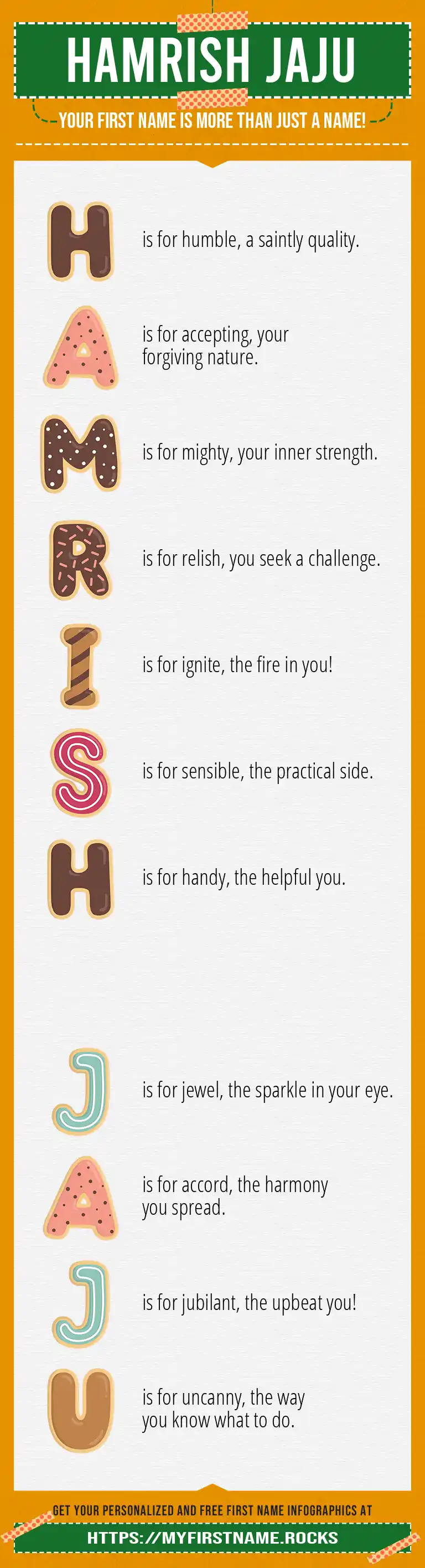 HAMRISH JAJU

YOUR FIRST NAME IS MORE THAN JUST A NAME!

H is for humble, a saintly quality.

A is for accepting, your forgiving nature.

M is for mighty, your inner strength.

R is for relish, you seek a challenge.

I is for ignite, the fire in you!

S is for sensible, the practical side.

H is for handy, the helpful you.

J is for jewel, the sparkle in your eye.

A is for accord, the harmony you spread.

J is for jubilant, the upbeat you!

U is for uncanny, the way you know what to do.

GET YOUR PERSONALIZED AND FREE FIRST NAME INFOGRAPHICS AT

HTTPS://MYFIRSTNAME.ROCKS