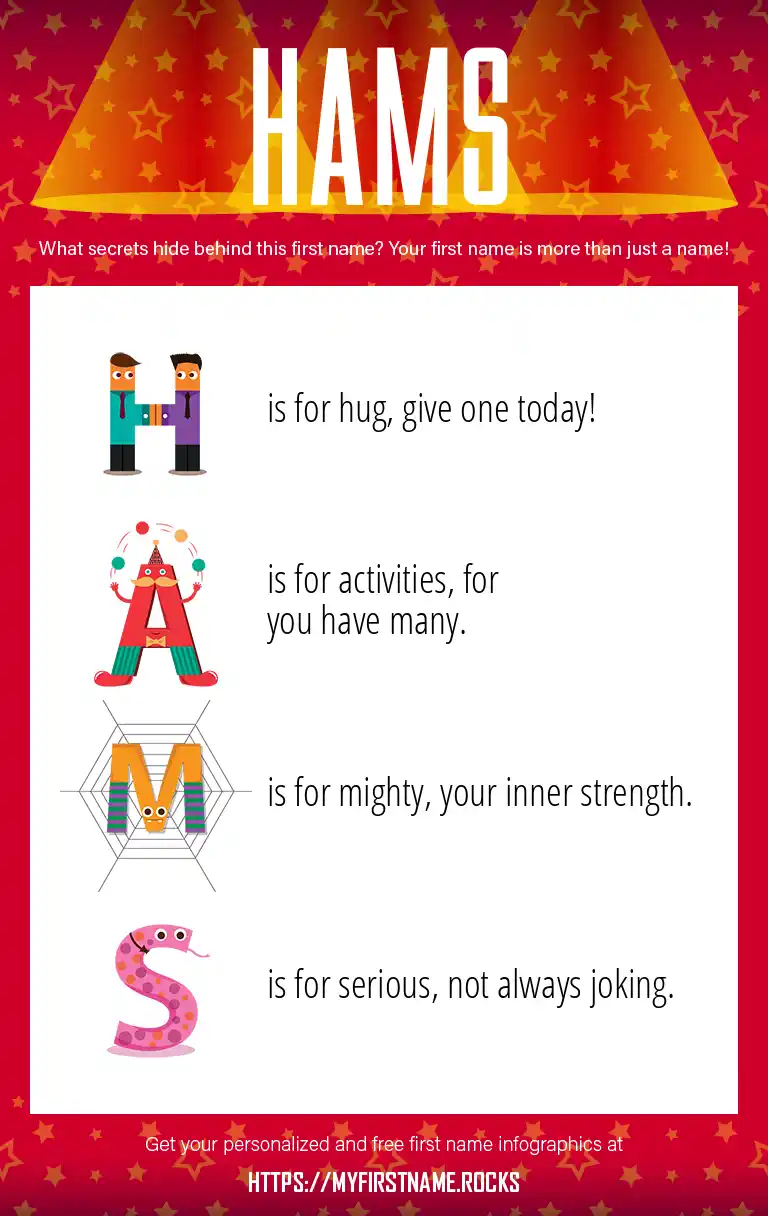 HAMS

What secrets hide behind this first name? Your first name is more than just a name!

H is for hug, give one today!

A is for activities, for you have many.

M is for mighty, your inner strength.

S is for serious, not always joking.

Get your personalized and free first name infographics at

HTTPS://MYFIRSTNAME.ROCKS