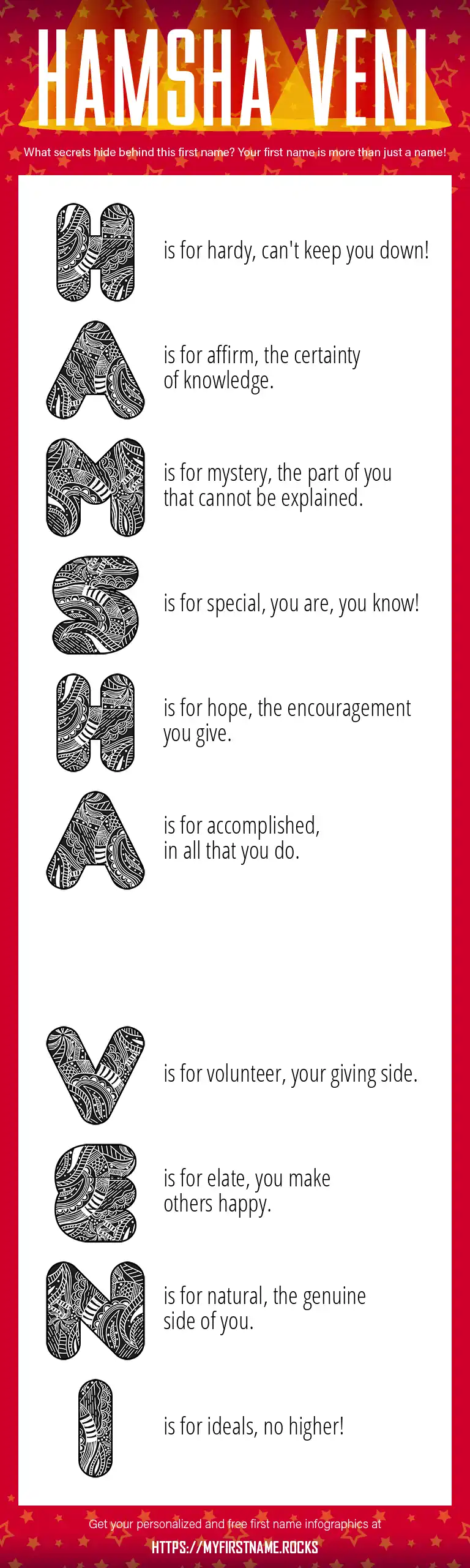 HAMSHA VENI

What secrets hide behind this first name? Your first name is more than just a name!

H is for hardy, can't keep you down!

A is for affirm, the certainty of knowledge.

M is for mystery, the part of you that cannot be explained.

S is for special, you are, you know!

H is for hope, the encouragement you give.

A is for accomplished, in all that you do.

V is for volunteer, your giving side.

E is for elate, you make others happy.

N is for natural, the genuine side of you.

I is for ideals, no higher!

Get your personalized and free first name infographics at

HTTPS://MYFIRSTNAME.ROCKS