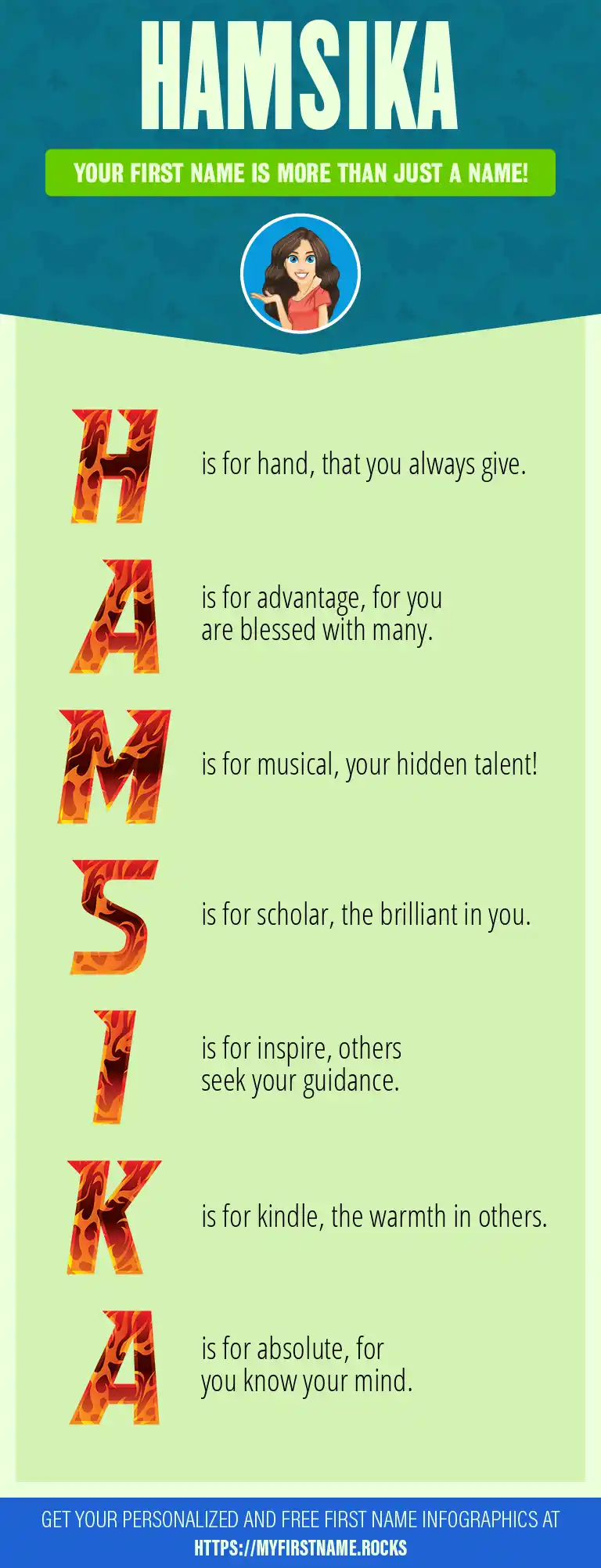 HAMSIKA

YOUR FIRST NAME IS MORE THAN JUST A NAME!

H is for hand, that you always give.

A is for advantage, for you are blessed with many.

M is for musical, your hidden talent!

S is for scholar, the brilliant in you.

I is for inspire, others seek your guidance.

K is for kindle, the warmth in others.

A is for absolute, for you know your mind.

GET YOUR PERSONALIZED AND FREE FIRST NAME INFOGRAPHICS AT HTTPS://MYFIRSTNAME.ROCKS