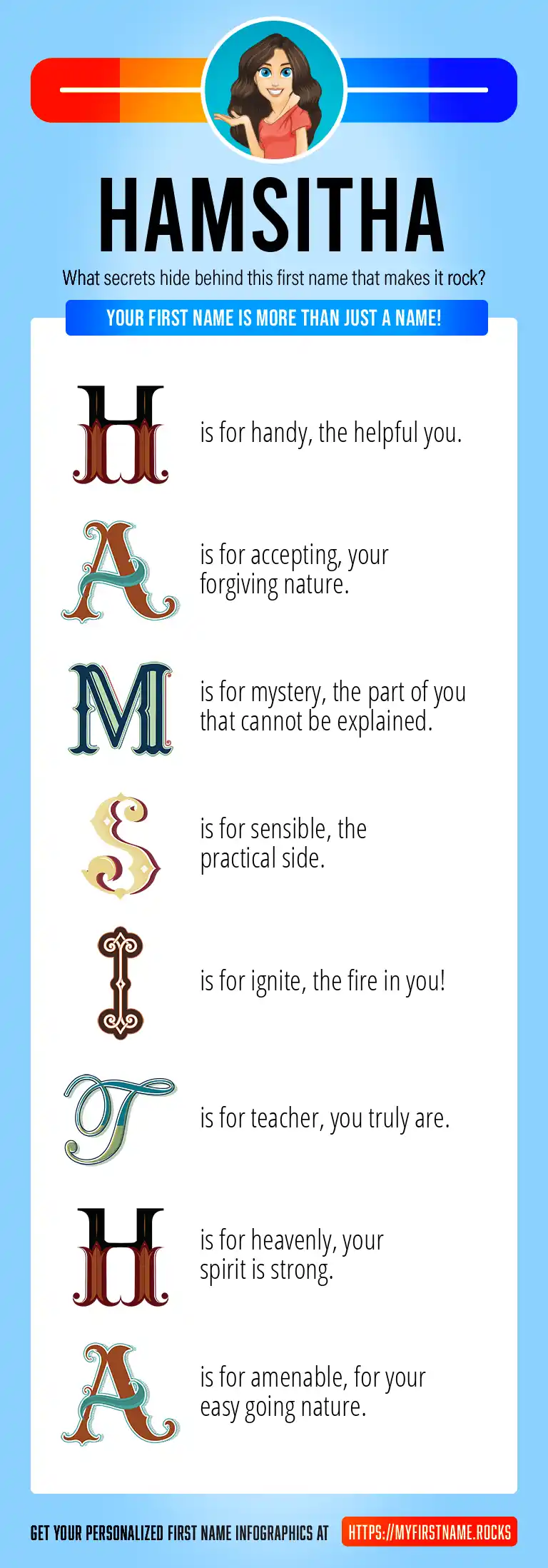 HAMSITHA

What secrets hide behind this first name that makes it rock?

YOUR FIRST NAME IS MORE THAN JUST A NAME!

H is for handy, the helpful you.

A is for accepting, your forgiving nature.

M is for mystery, the part of you that cannot be explained.

S is for sensible, the practical side.

I is for ignite, the fire in you!

T is for teacher, you truly are.

H is for heavenly, your spirit is strong.

A is for amenable, for your easy going nature.

GET YOUR PERSONALIZED FIRST NAME INFOGRAPHICS AT HTTPS://MYFIRSTNAME.ROCKS