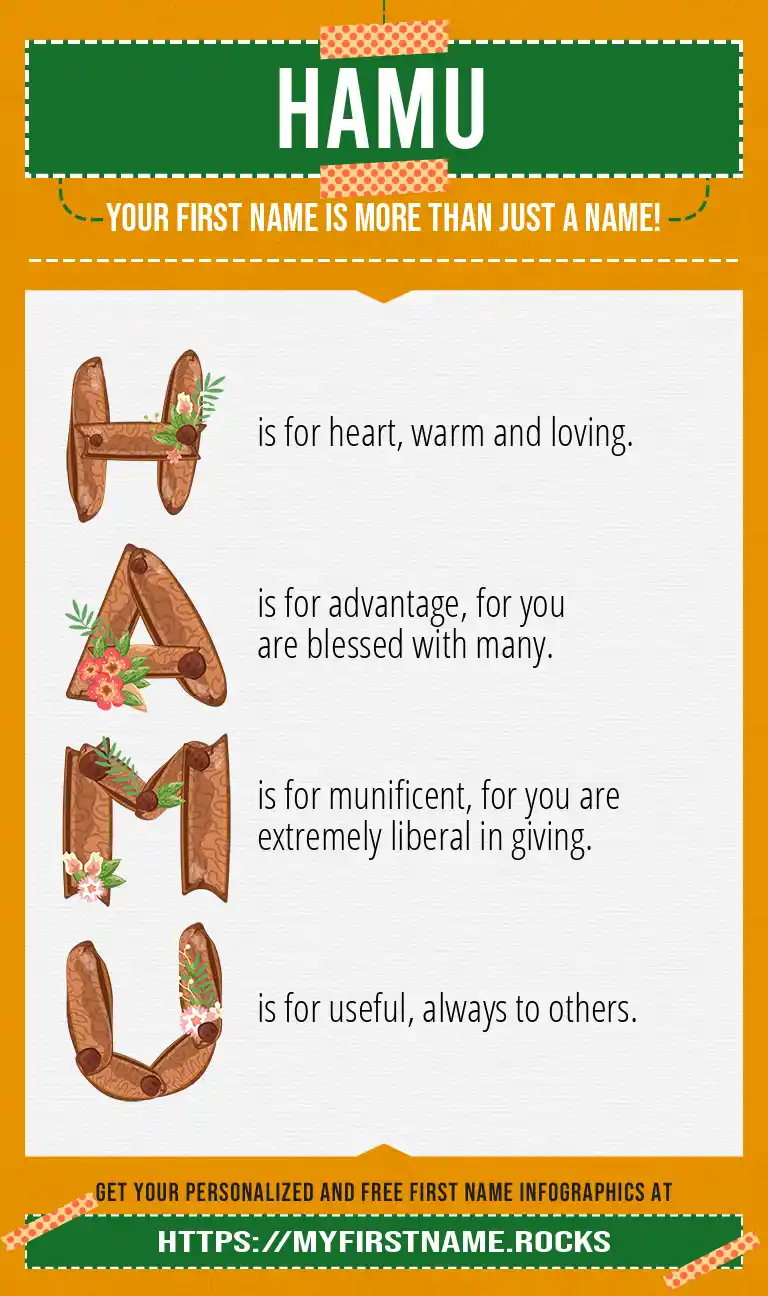 HAMU

YOUR FIRST NAME IS MORE THAN JUST A NAME!

H is for heart, warm and loving.

A is for advantage, for you are blessed with many.

M is for munificent, for you are extremely liberal in giving.

U is for useful, always to others.

GET YOUR PERSONALIZED AND FREE FIRST NAME INFOGRAPHICS AT

HTTPS://MYFIRSTNAME.ROCKS