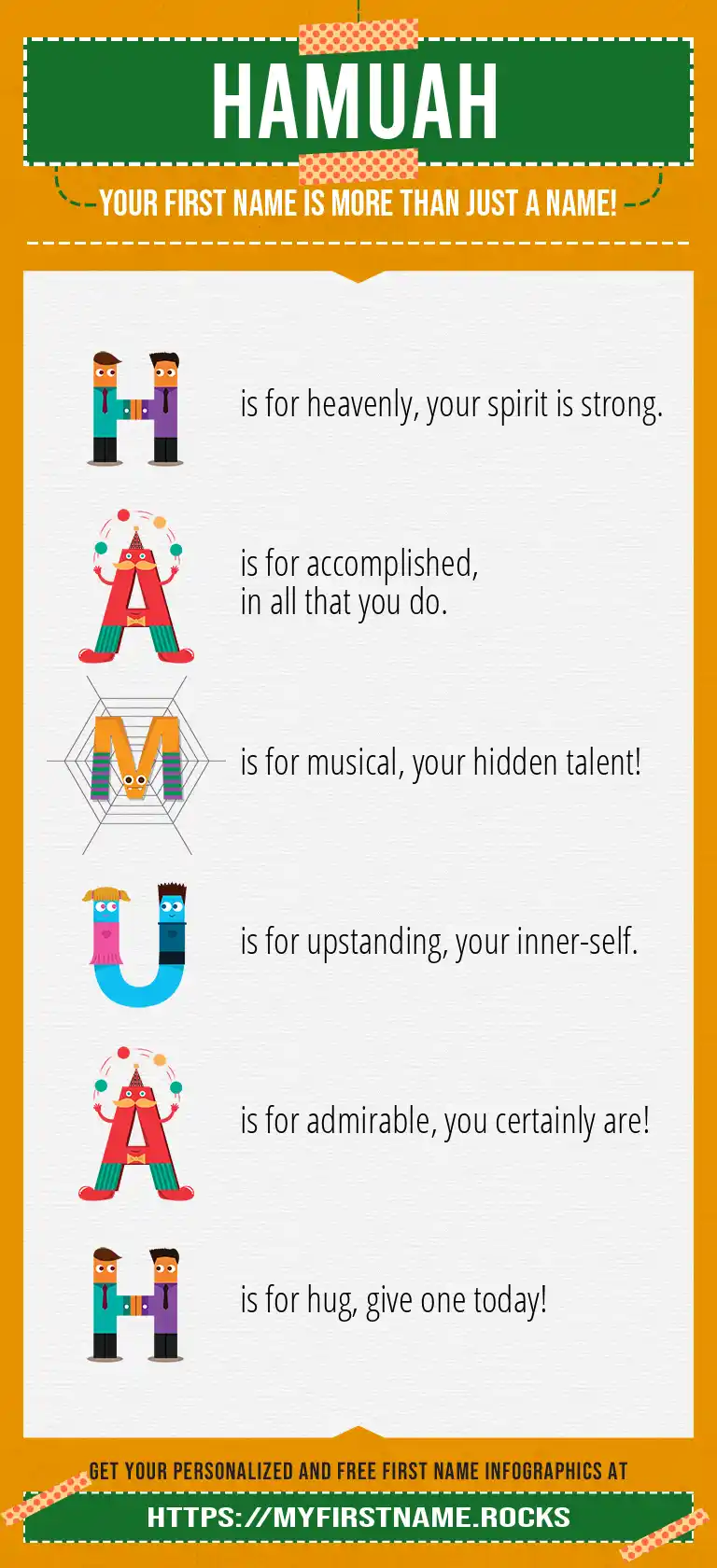 HAMUAH

YOUR FIRST NAME IS MORE THAN JUST A NAME!

H is for heavenly, your spirit is strong.

A is for accomplished, in all that you do.

M is for musical, your hidden talent!

U is for upstanding, your inner-self.

A is for admirable, you certainly are!

H is for hug, give one today!

GET YOUR PERSONALIZED AND FREE FIRST NAME INFOGRAPHICS AT

HTTPS://MYFIRSTNAME.ROCKS