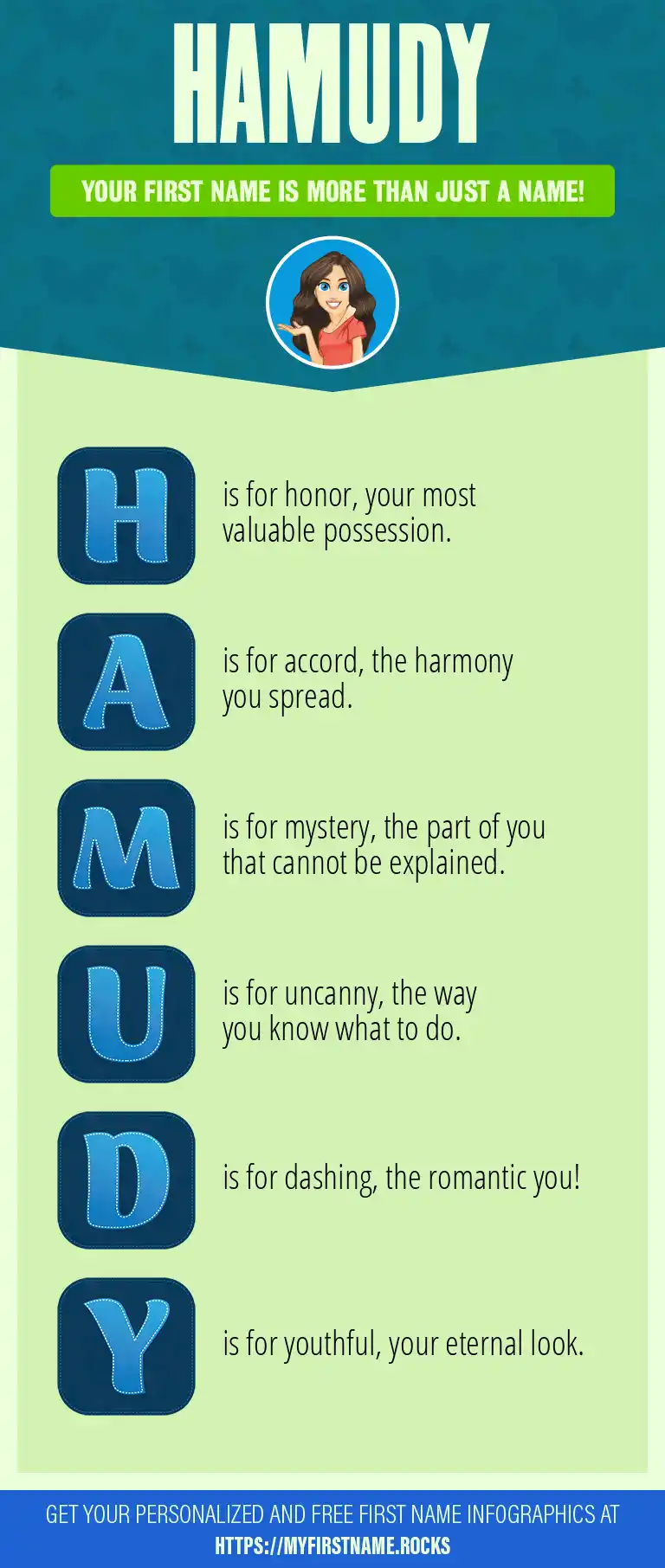 HAMUDY

YOUR FIRST NAME IS MORE THAN JUST A NAME!

H is for honor, your most valuable possession.

A is for accord, the harmony you spread.

M is for mystery, the part of you that cannot be explained.

U is for uncanny, the way you know what to do.

D is for dashing, the romantic you!

Y is for youthful, your eternal look.

GET YOUR PERSONALIZED AND FREE FIRST NAME INFOGRAPHICS AT HTTPS://MYFIRSTNAME.ROCKS