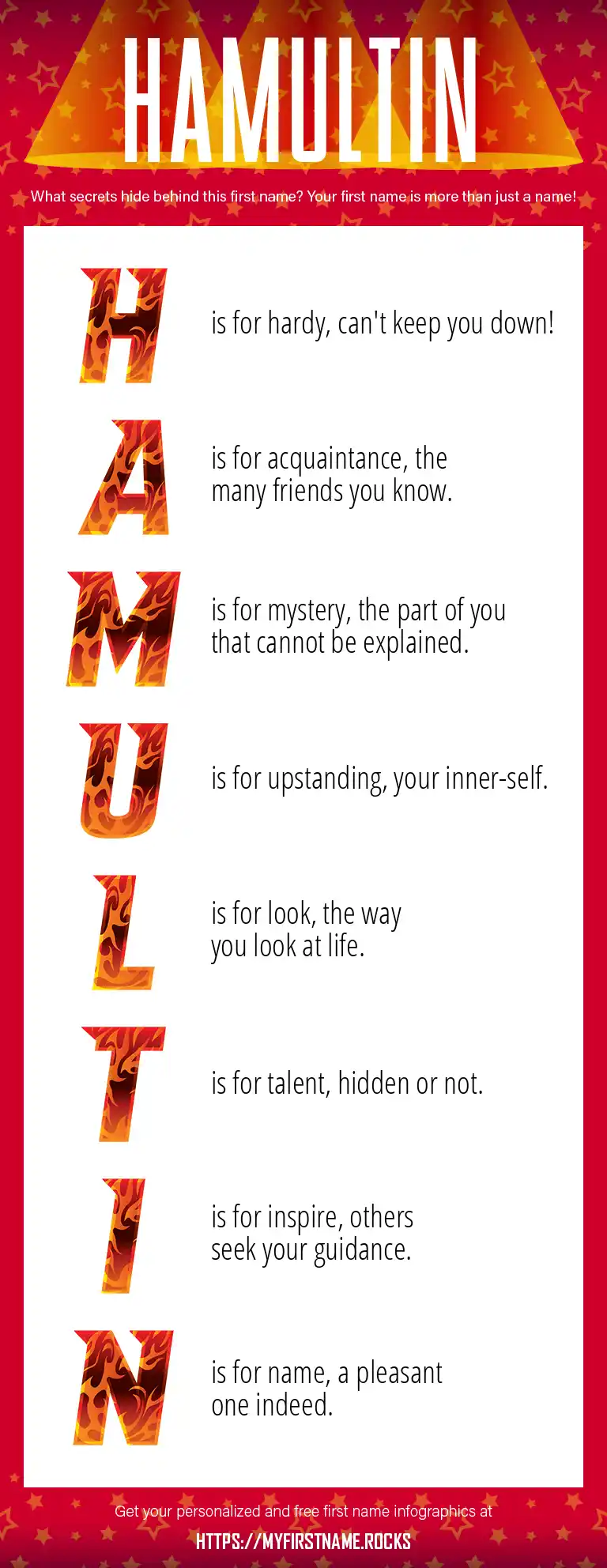 HAMULTIN

What secrets hide behind this first name? Your first name is more than just a name!

H is for hardy, can't keep you down!

A is for acquaintance, the many friends you know.

M is for mystery, the part of you that cannot be explained.

U is for upstanding, your inner-self.

L is for look, the way you look at life.

T is for talent, hidden or not.

I is for inspire, others seek your guidance.

N is for name, a pleasant one indeed.

Get your personalized and free first name infographics at

HTTPS://MYFIRSTNAME.ROCKS