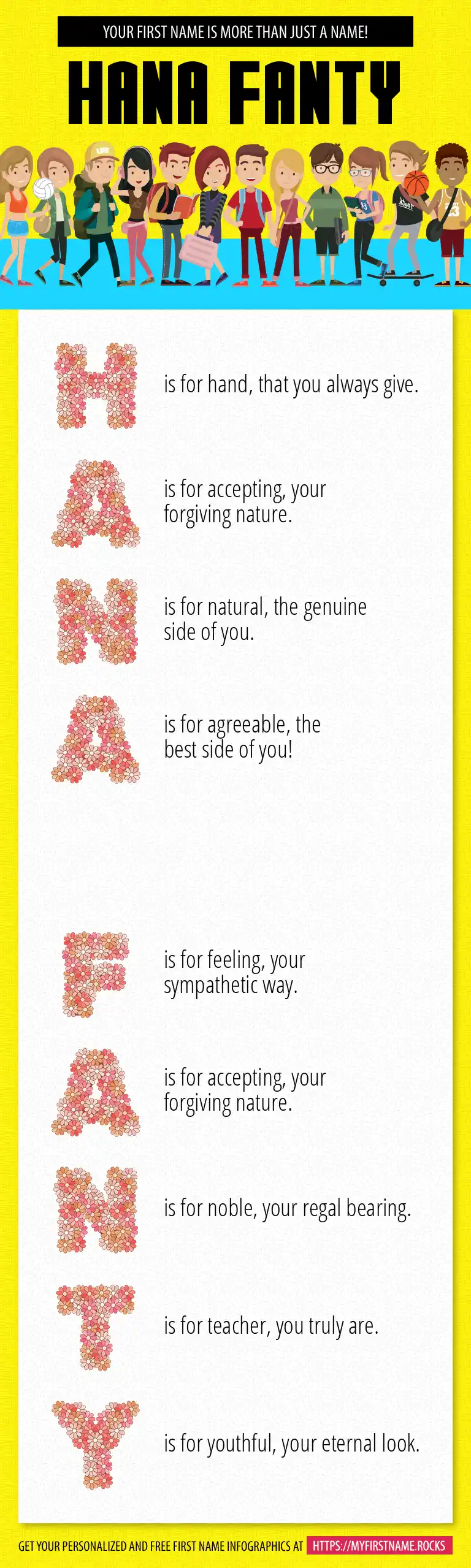 YOUR FIRST NAME IS MORE THAN JUST A NAME!

HANA FANTY

H is for hand, that you always give.

A is for accepting, your forgiving nature.

N is for natural, the genuine side of you.

A is for agreeable, the best side of you!

F is for feeling, your sympathetic way.

A is for accepting, your forgiving nature.

N is for noble, your regal bearing.

T is for teacher, you truly are.

Y is for youthful, your eternal look.

GET YOUR PERSONALIZED AND FREE FIRST NAME INFOGRAPHICS AT HTTPS://MYFIRSTNAME.ROCKS