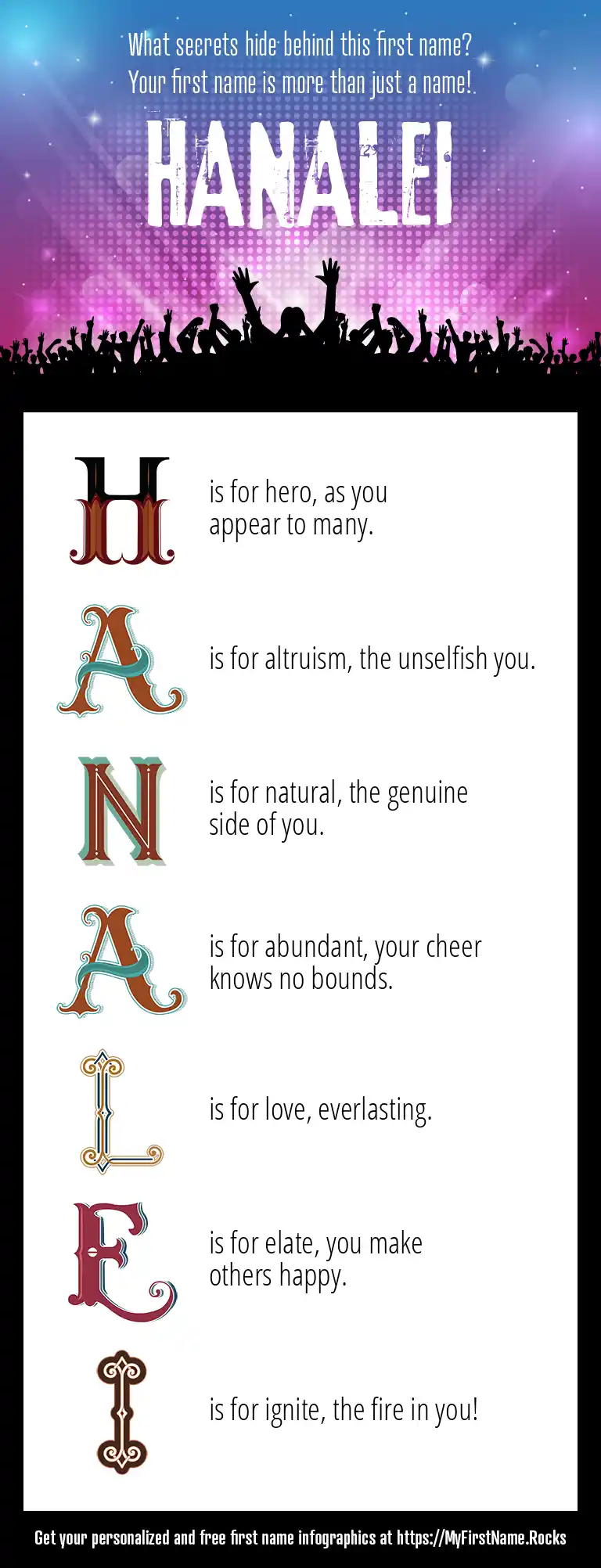 What secrets hide behind this first name?
Your first name is more than just a name!

HANALEI

H is for hero, as you appear to many.

A is for altruism, the unselfish you.

N is for natural, the genuine side of you.

A is for abundant, your cheer knows no bounds.

L is for love, everlasting.

E is for elate, you make others happy.

I is for ignite, the fire in you!

Get your personalized and free first name infographics at https://MyFirstName.Rocks