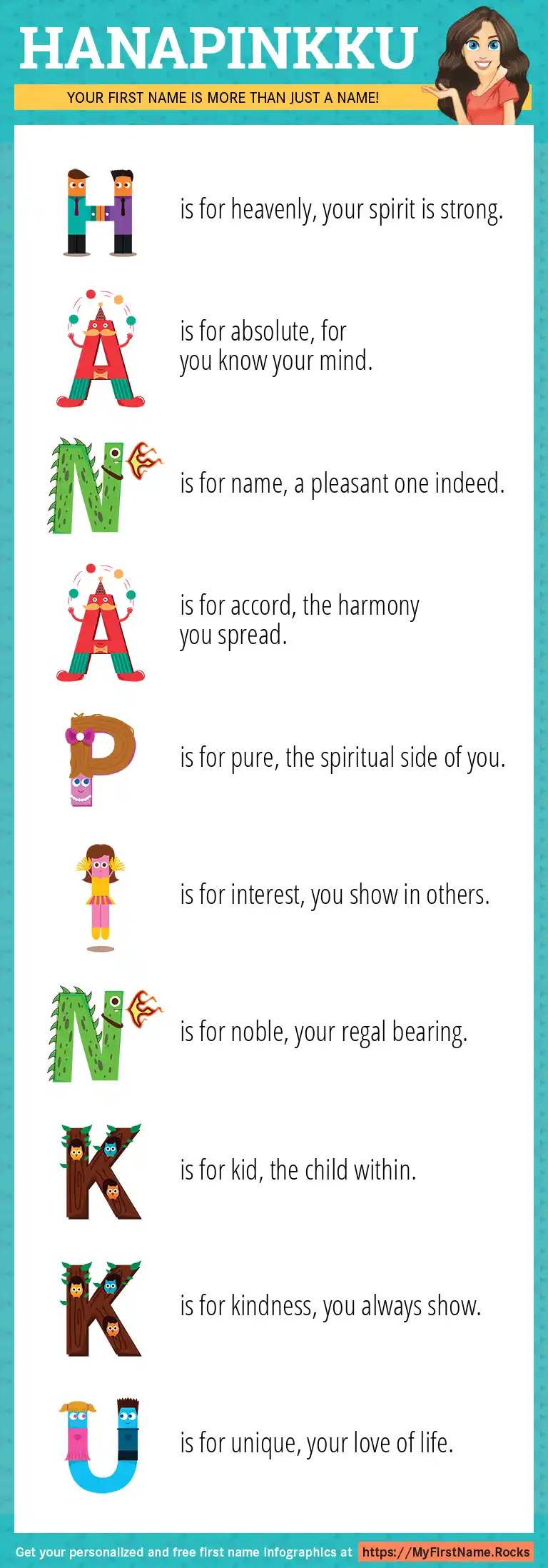 HANAPINKKU

YOUR FIRST NAME IS MORE THAN JUST A NAME!

H is for heavenly, your spirit is strong.

A is for absolute, for you know your mind.

N is for name, a pleasant one indeed.

A is for accord, the harmony you spread.

P is for pure, the spiritual side of you.

I is for interest, you show in others.

N is for noble, your regal bearing.

K is for kid, the child within.

K is for kindness, you always show.

U is for unique, your love of life.

Get your personalized and free first name infographics at https://MyFirstName.Rocks