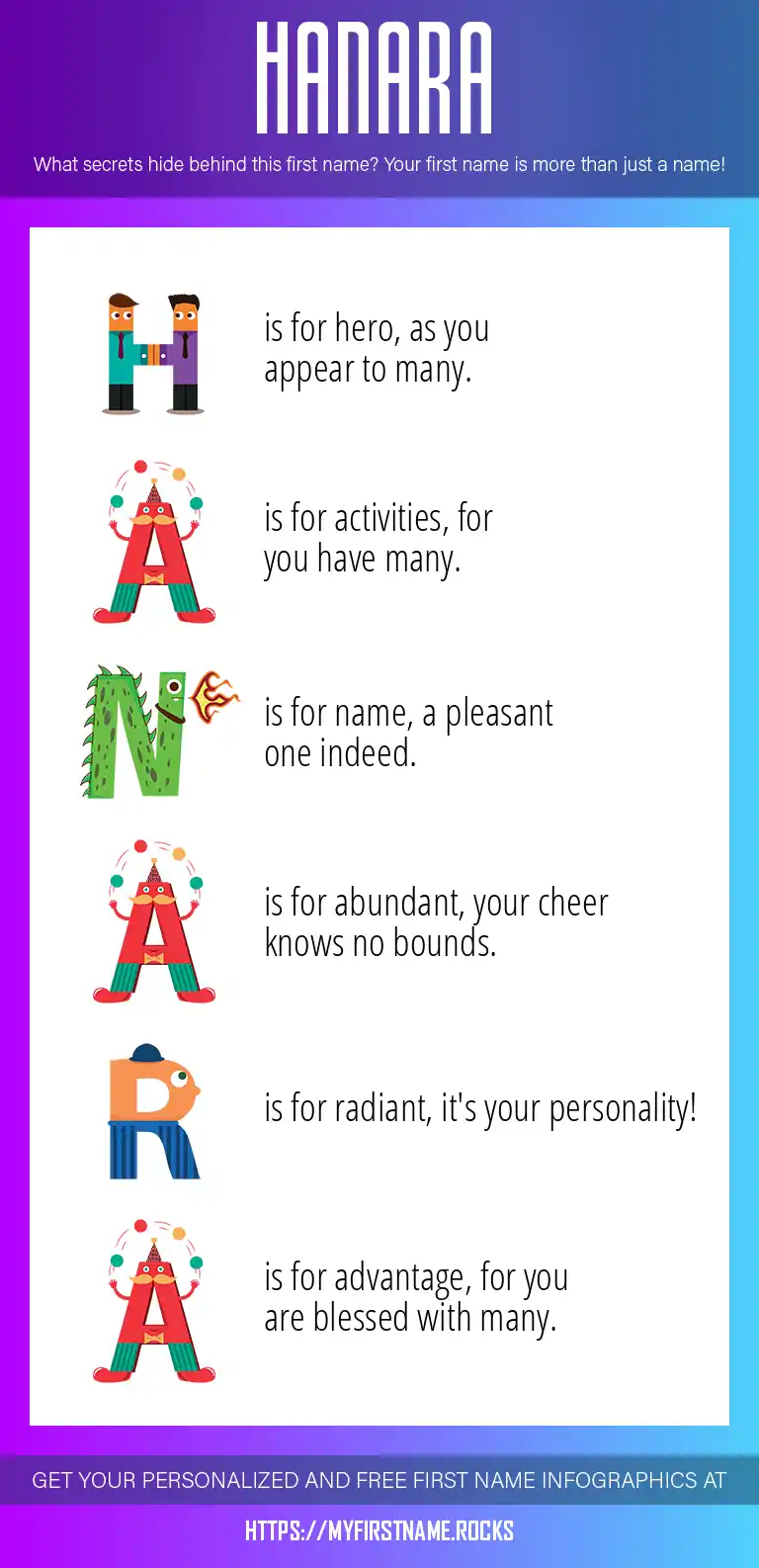 HANARA

What secrets hide behind this first name? Your first name is more than just a name!

H is for hero, as you appear to many.

A is for activities, for you have many.

N is for name, a pleasant one indeed.

A is for abundant, your cheer knows no bounds.

R is for radiant, it's your personality!

A is for advantage, for you are blessed with many.

GET YOUR PERSONALIZED AND FREE FIRST NAME INFOGRAPHICS AT

HTTPS://MYFIRSTNAME.ROCKS