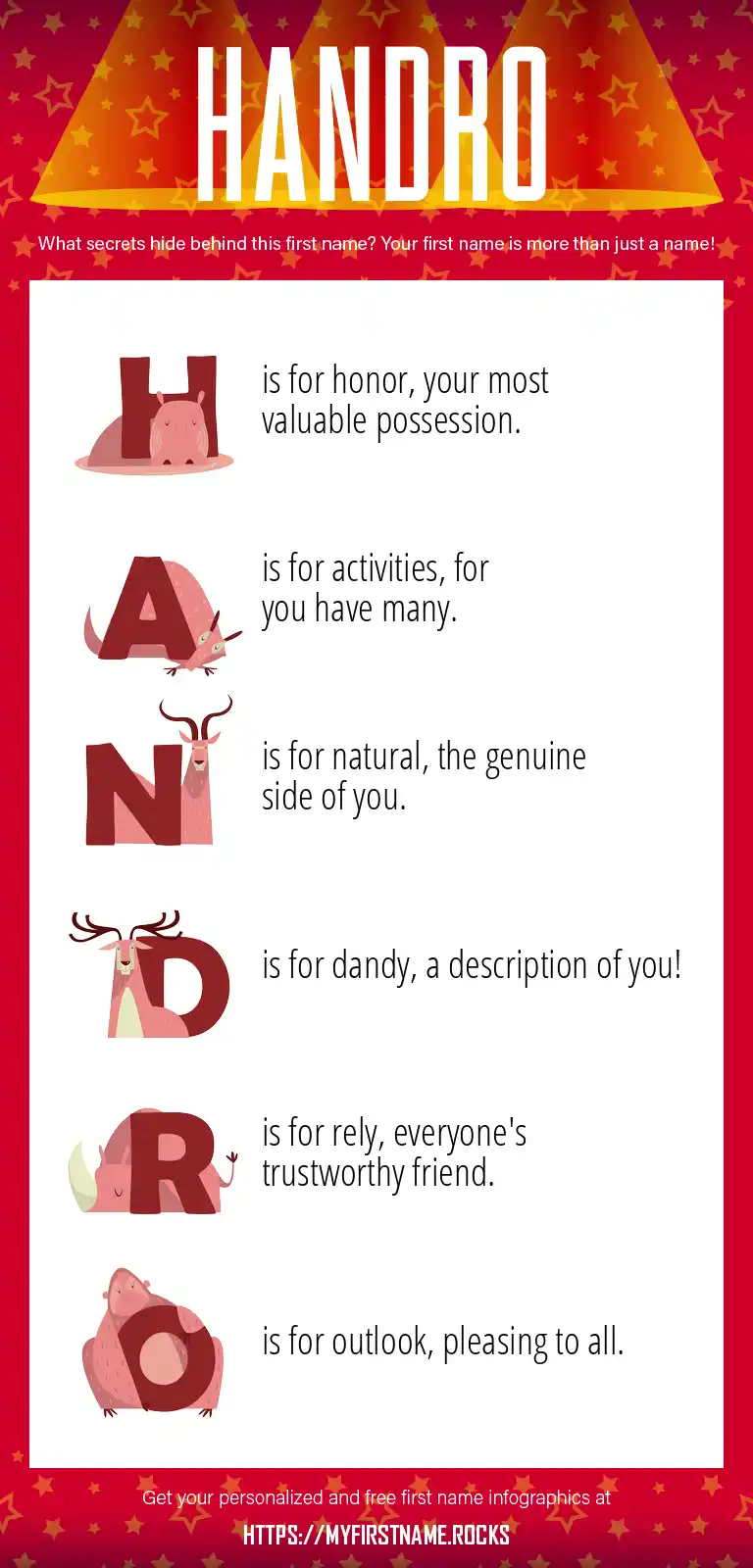 HANDRO

What secrets hide behind this first name? Your first name is more than just a name!

H is for honor, your most valuable possession.

A is for activities, for you have many.

N is for natural, the genuine side of you.

D is for dandy, a description of you!

R is for rely, everyone's trustworthy friend.

O is for outlook, pleasing to all.

Get your personalized and free first name infographics at

HTTPS://MYFIRSTNAME.ROCKS