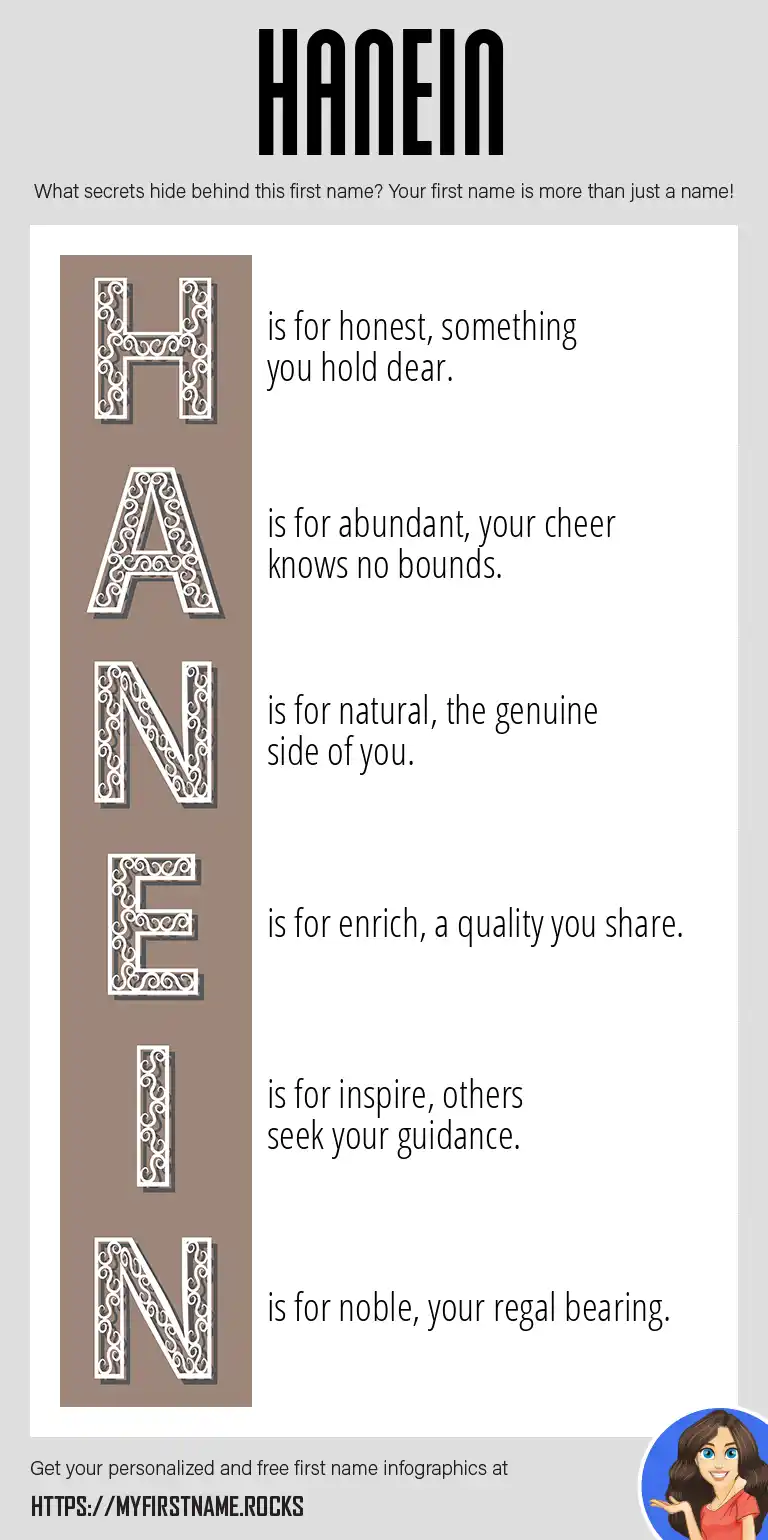 HANEIN

What secrets hide behind this first name? Your first name is more than just a name!

H is for honest, something you hold dear.

A is for abundant, your cheer knows no bounds.

N is for natural, the genuine side of you.

E is for enrich, a quality you share.

I is for inspire, others seek your guidance.

N is for noble, your regal bearing.

Get your personalized and free first name infographics at

HTTPS://MYFIRSTNAME.ROCKS