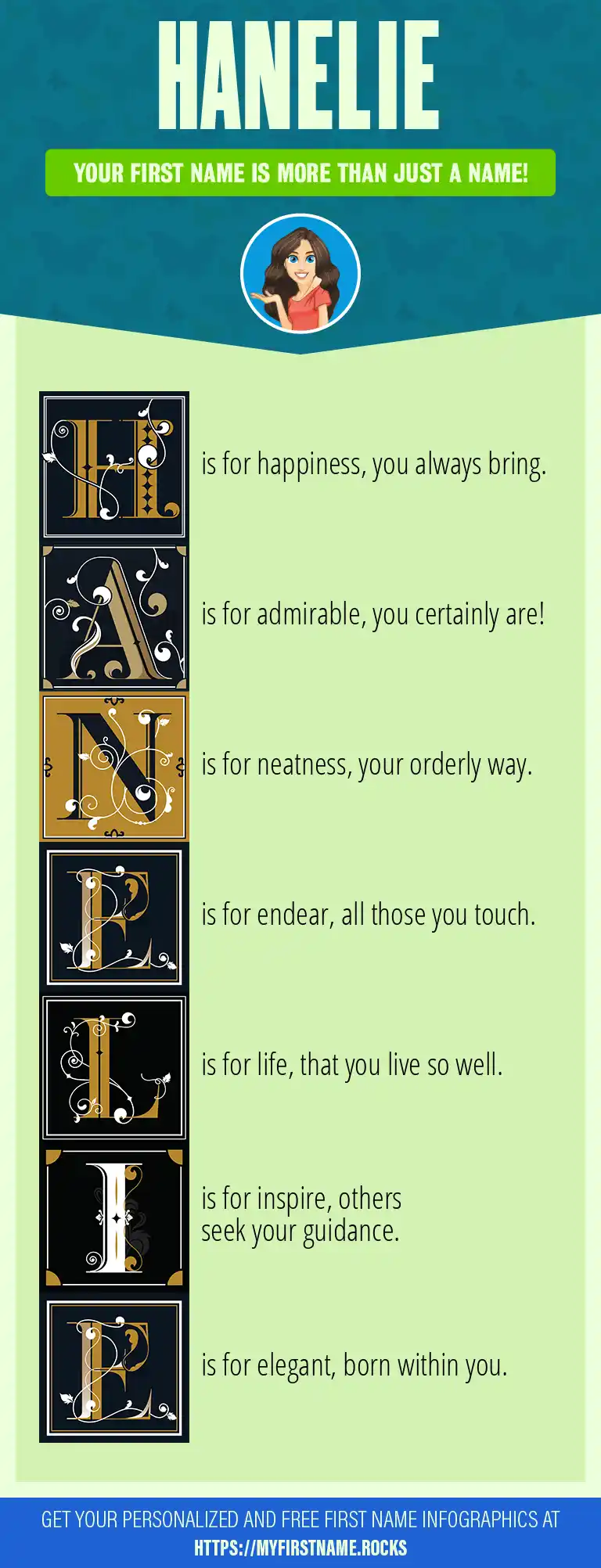 HANELIE

YOUR FIRST NAME IS MORE THAN JUST A NAME!

H is for happiness, you always bring.

A is for admirable, you certainly are!

N is for neatness, your orderly way.

E is for endear, all those you touch.

L is for life, that you live so well.

I is for inspire, others seek your guidance.

E is for elegant, born within you.

GET YOUR PERSONALIZED AND FREE FIRST NAME INFOGRAPHICS AT HTTPS://MYFIRSTNAME.ROCKS